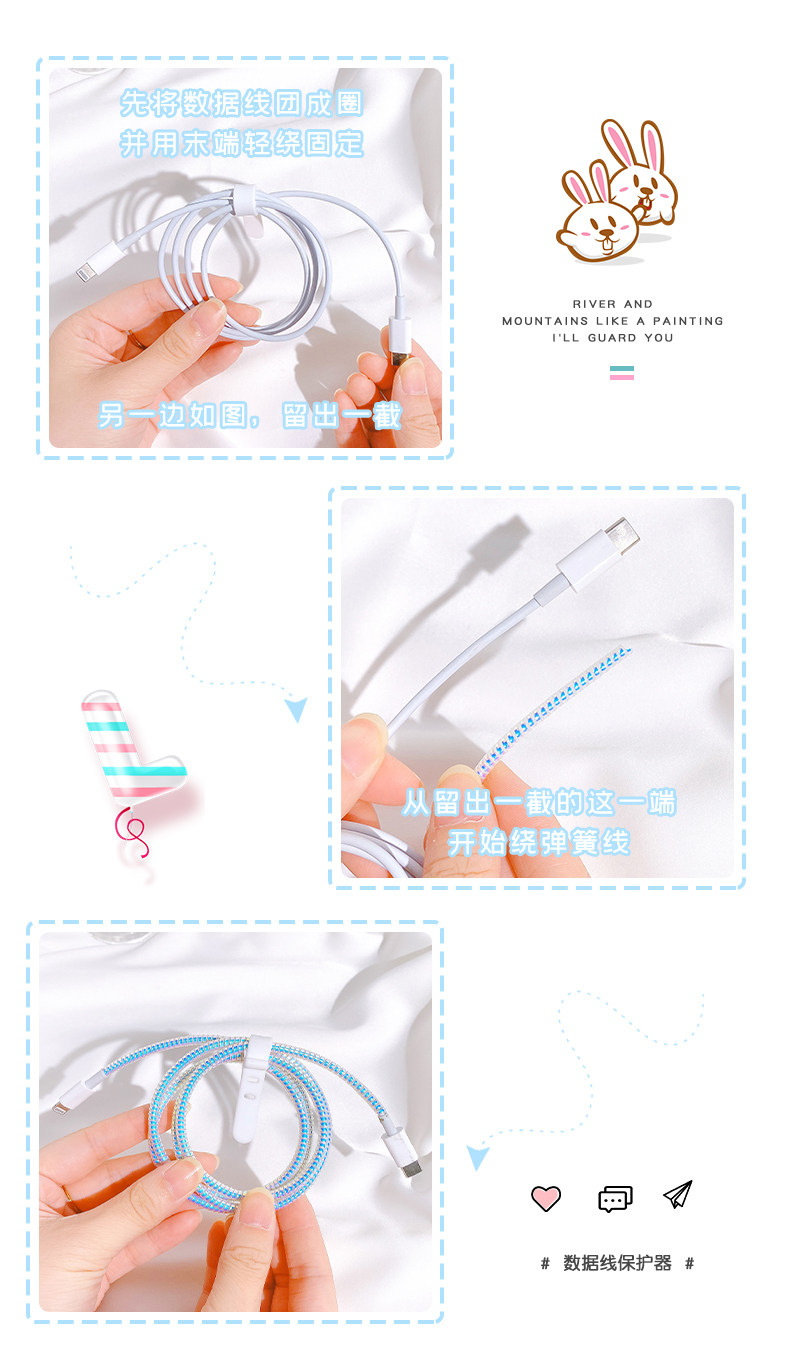 先将数据线团成圈
并用末端轻绕固定

另一边如图，留出一截

RIVER AND
MOUNTAINS LIKE A PAINTING
I'LL GUARD YOU

从留出一截的这一端
开始绕弹簧线

# 数据线保护器 #