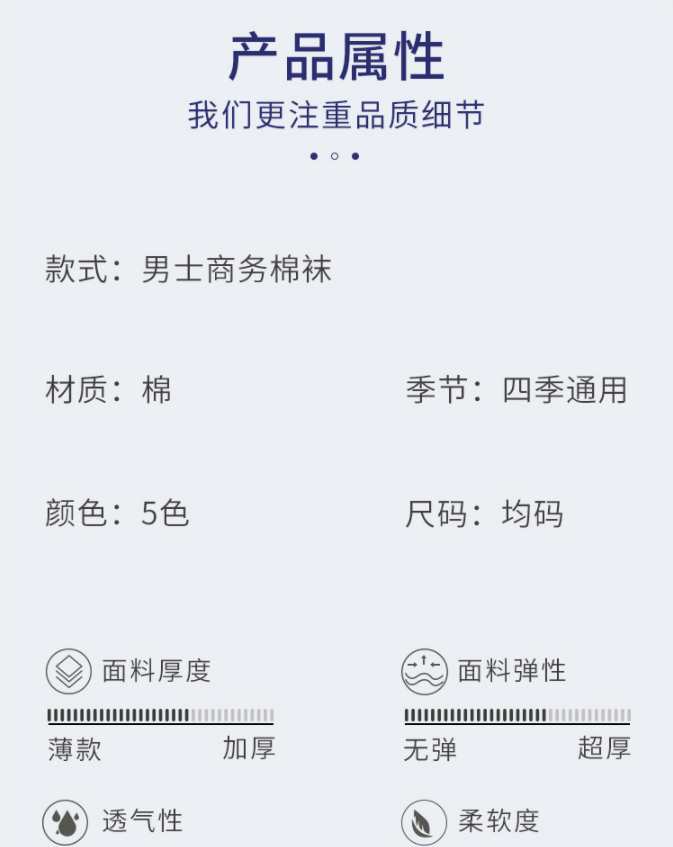 产品属性
我们更注重品质细节

款式：男士商务棉袜

材质：棉

季节：四季通用

颜色：5色

尺码：均码

面料厚度
薄款 加厚

面料弹性
无弹 超厚

透气性

柔软度