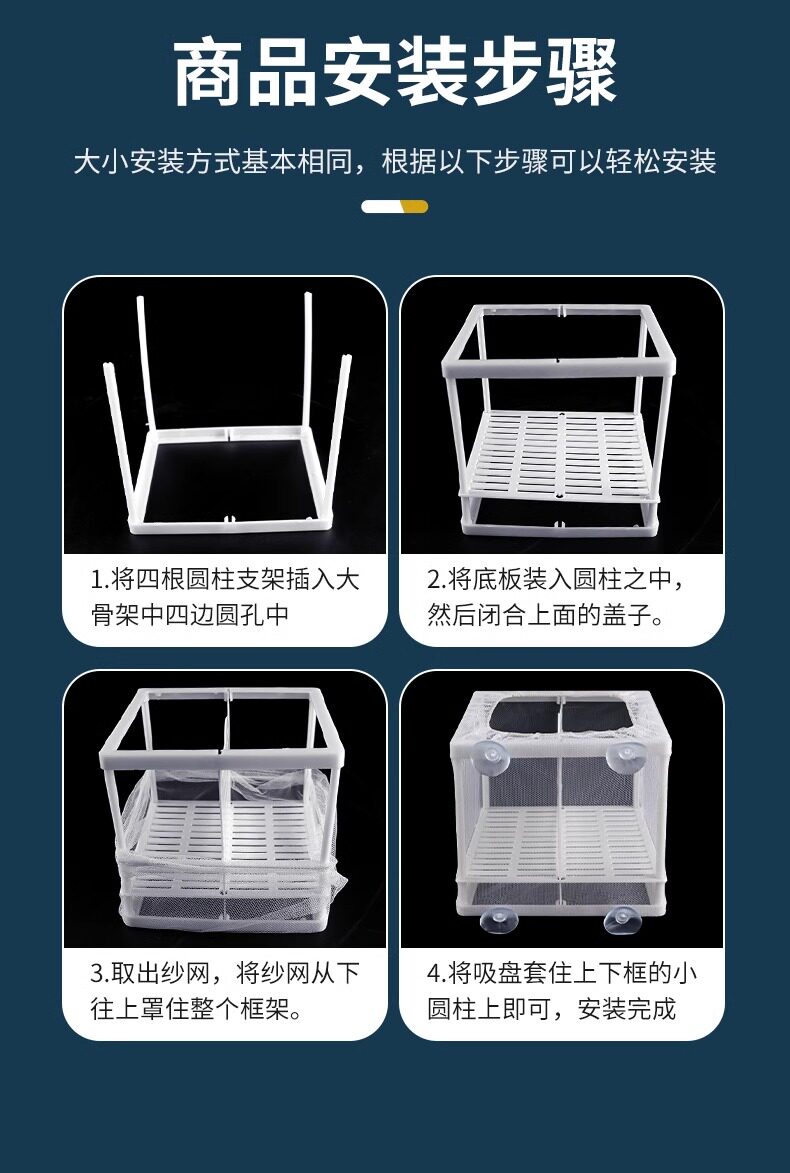 商品安装步骤

大小安装方式基本相同，根据以下步骤可以轻松安装

1.将四根圆柱支架插入大骨架中四边圆孔中

2.将底板装入圆柱之中，然后闭合上面的盖子。

3.取出纱网，将纱网从下往上罩住整个框架。

4.将吸盘套住上下框的小圆柱上即可，安装完成