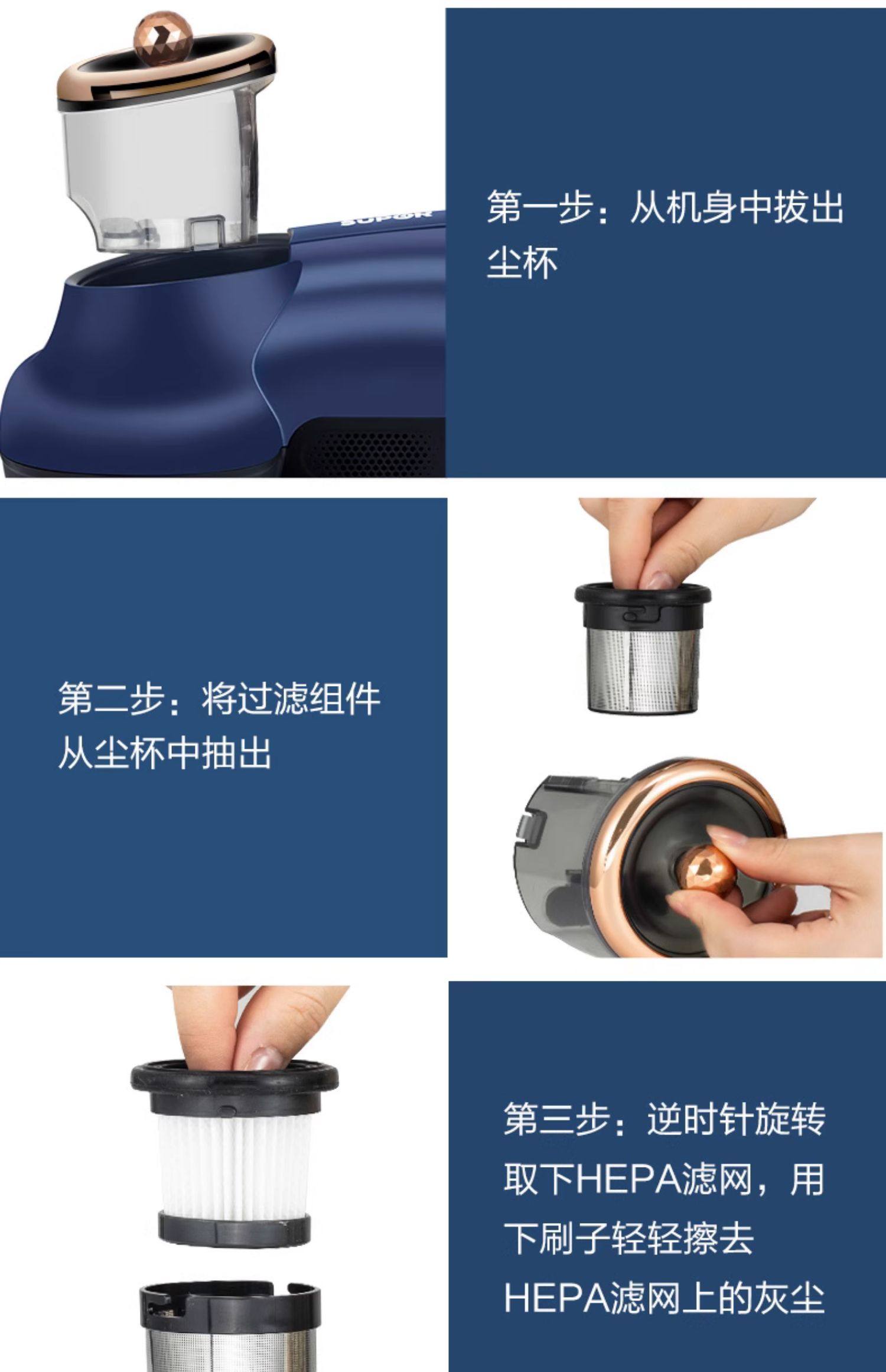 SUPOR

第一步：从机身中拔出尘杯

第二步：将过滤组件从尘杯中抽出

第三步：逆时针旋转取下HEPA滤网，用下刷子轻轻擦去HEPA滤网上的灰尘