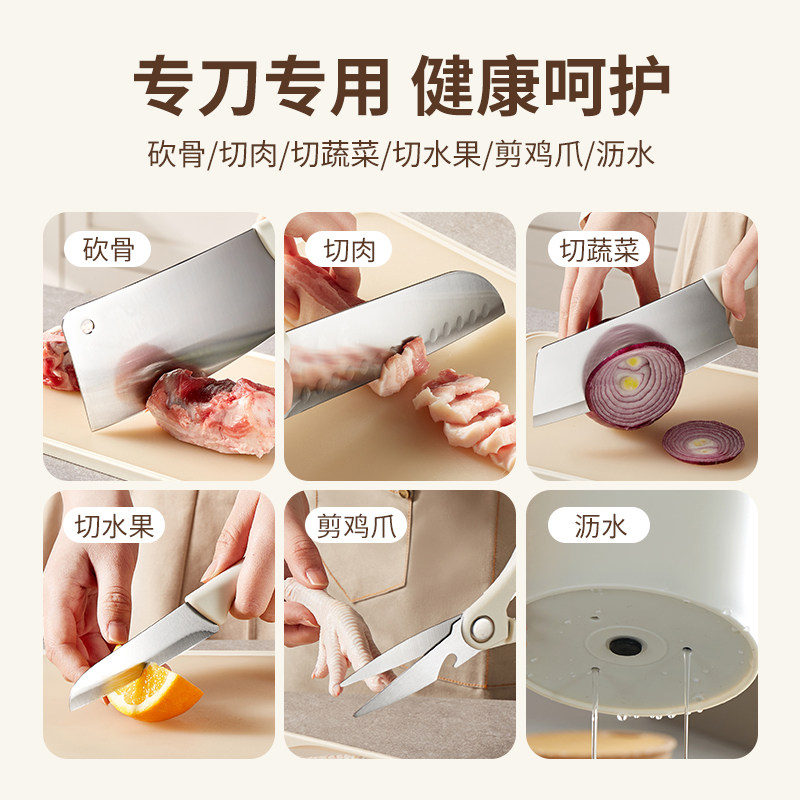 专刀专用 健康呵护

砍骨/切肉/切蔬菜/切水果/剪鸡爪/沥水

砍骨

切肉

切蔬菜

切水果

剪鸡爪

沥水