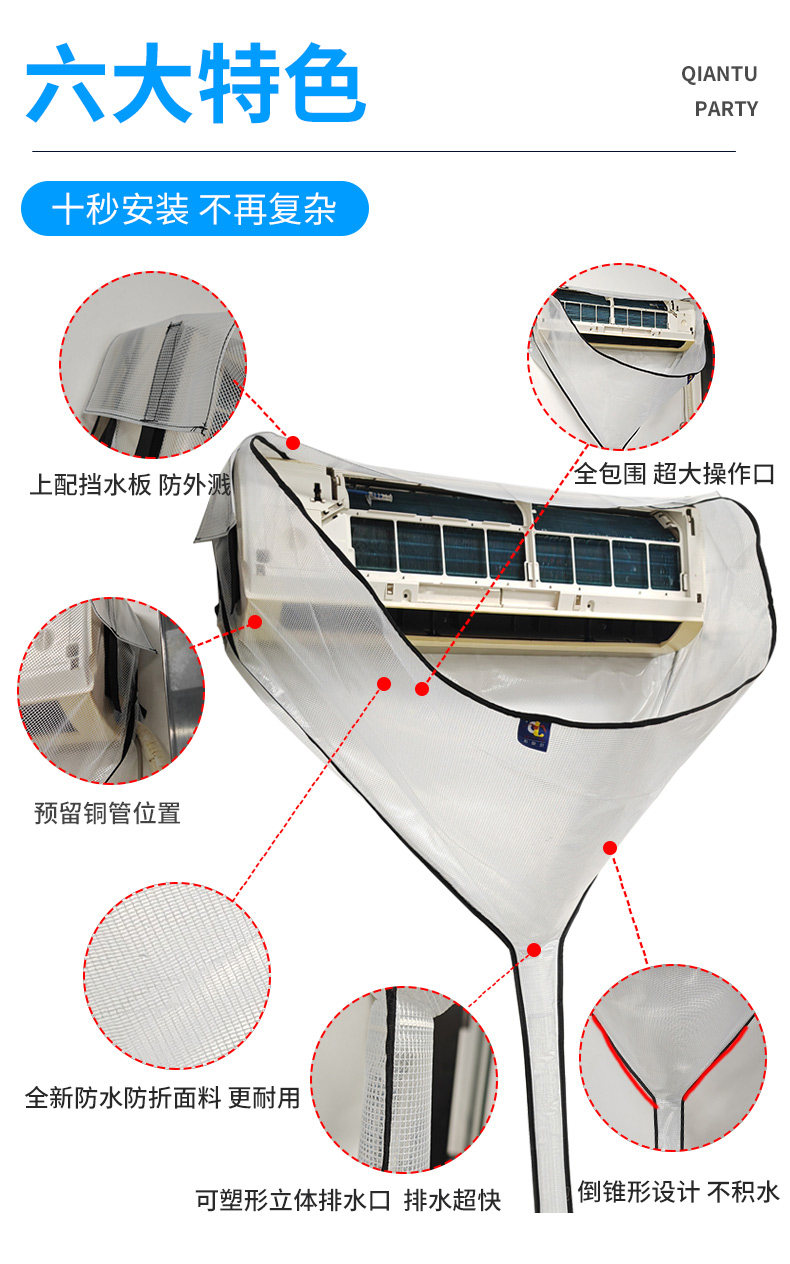 六大特色

QIANTU
PARTY

十秒安装 不再复杂

上配挡水板 防外溅

全包围 超大操作口

预留铜管位置

全新防水防折面料 更耐用

可塑形立体排水口 排水超快

倒锥形设计 不积水