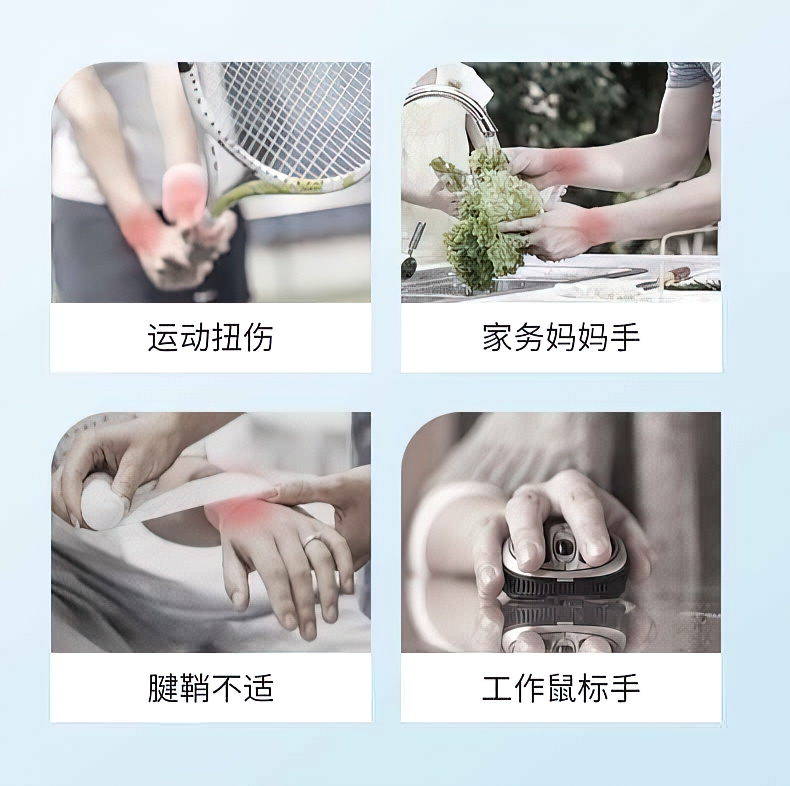 运动扭伤

家务妈妈手

腱鞘不适

工作鼠标手