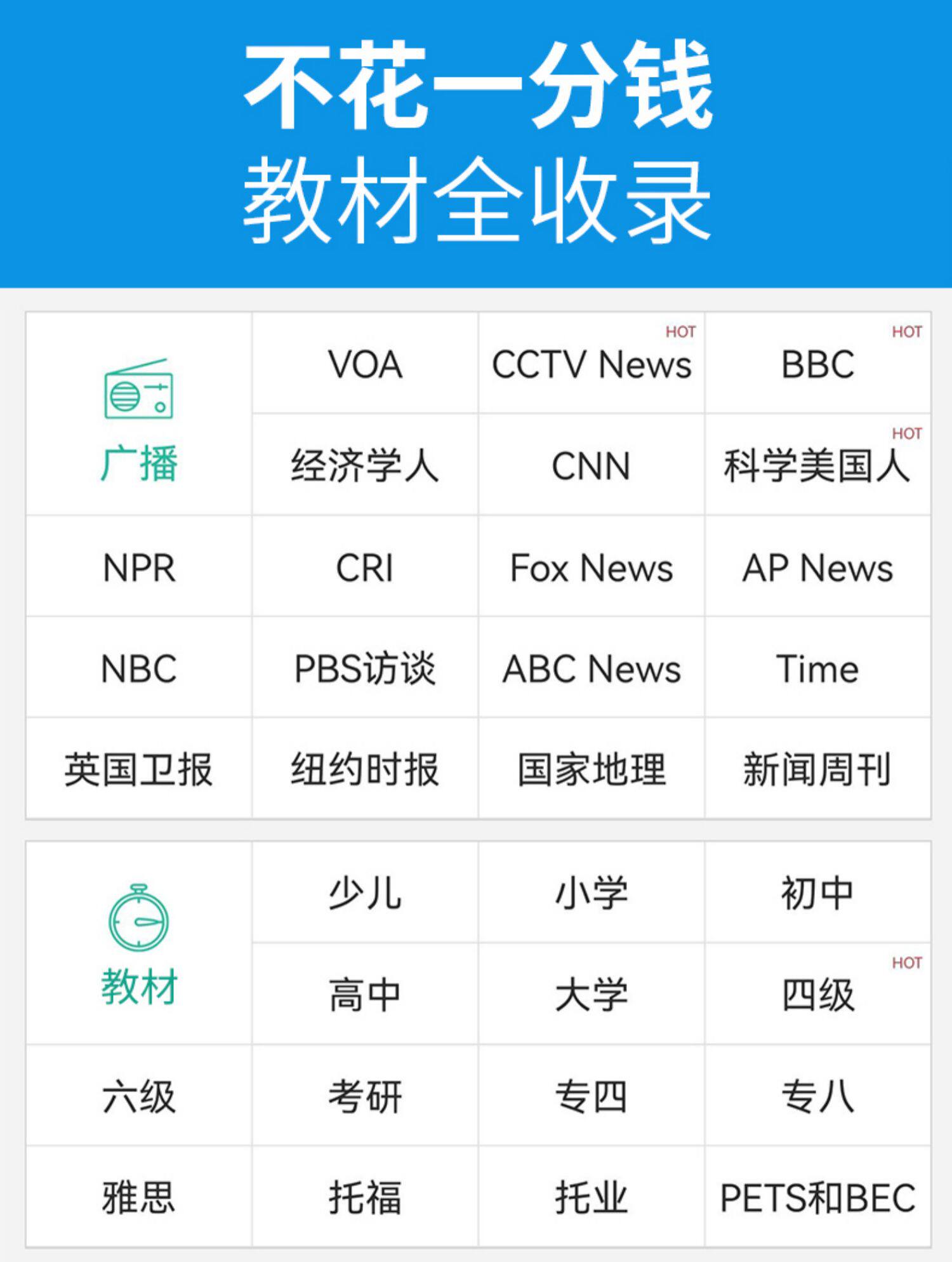 不花一分钱
教材全收录

| 广播 | VOA | CCTV News HOT | BBC HOT |
|---|---|---|---|
| | 经济学人 | CNN | 科学美国人 HOT |
| NPR | CRI | Fox News | AP News |
| NBC | PBS访谈 | ABC News | Time |
| 英国卫报 | 纽约时报 | 国家地理 | 新闻周刊 |

| 教材 | 少儿 | 小学 | 初中 |
|---|---|---|---|
| | 高中 | 大学 | 四级 HOT |
| 六级 | 考研 | 专四 | 专八 |
| 雅思 | 托福 | 托业 | PETS和BEC |