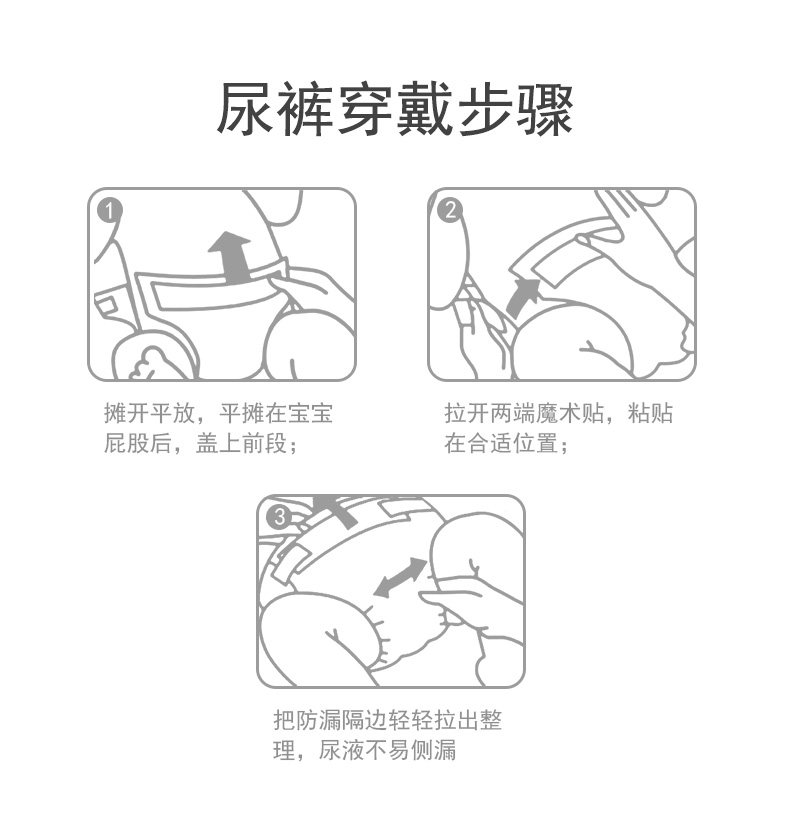 尿裤穿戴步骤

1

摊开平放，平摊在宝宝屁股后，盖上前段；

2

拉开两端魔术贴，粘贴在合适位置；

3

把防漏隔边轻轻拉出整理，尿液不易侧漏