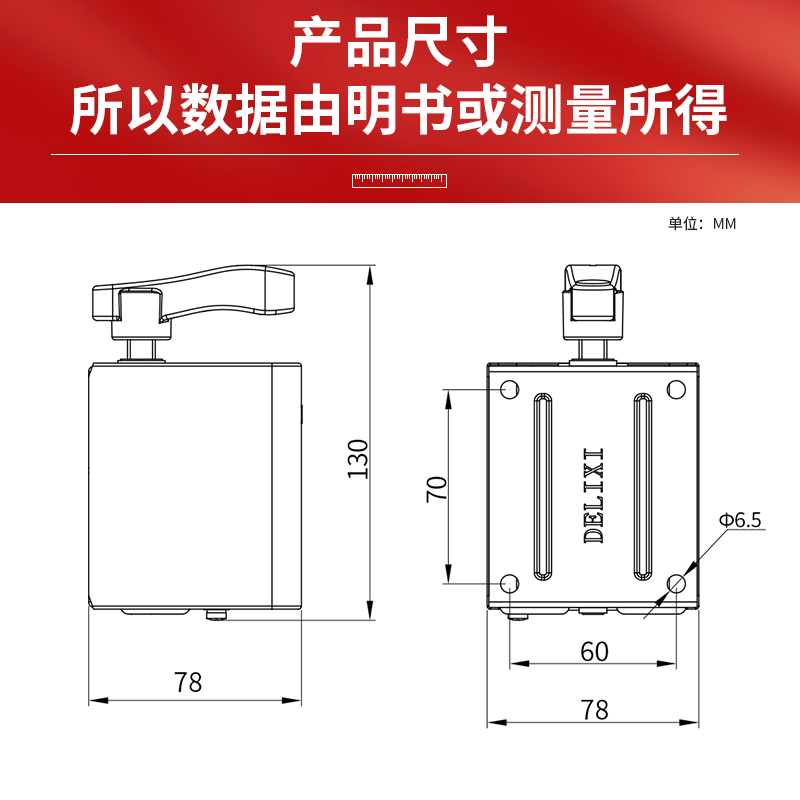 产品尺寸
所以数据由明书或测量所得

单位：MM

130
78
70
DELIXI
Φ6.5
60
78