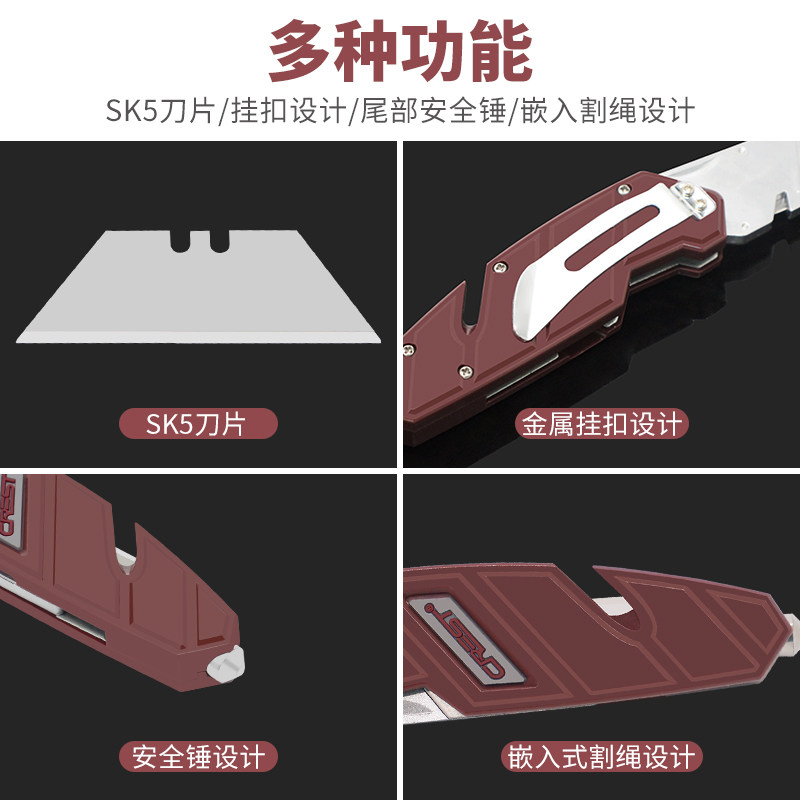 多种功能

SK5刀片/挂扣设计/尾部安全锤/嵌入割绳设计

SK5刀片

金属挂扣设计

CREST

安全锤设计

CREST

嵌入式割绳设计