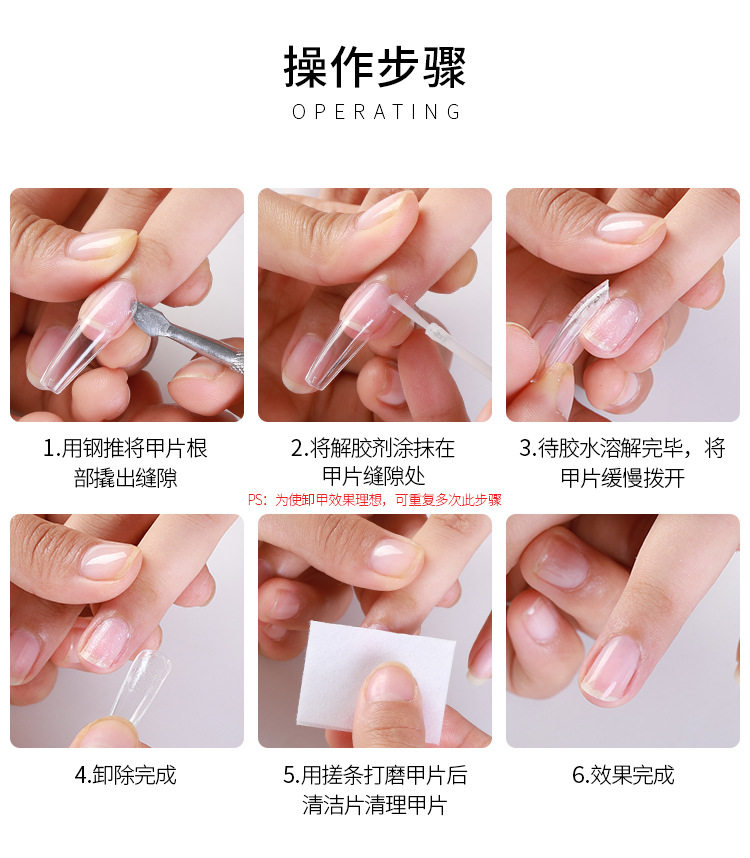 操作步骤

OPERATING

1.用钢推将甲片根部撬出缝隙

2.将解胶剂涂抹在甲片缝隙处

3.待胶水溶解完毕，将甲片缓慢拨开

PS：为使卸甲效果理想，可重复多次此步骤

4.卸除完成

5.用搓条打磨甲片后清洁片清理甲片

6.效果完成