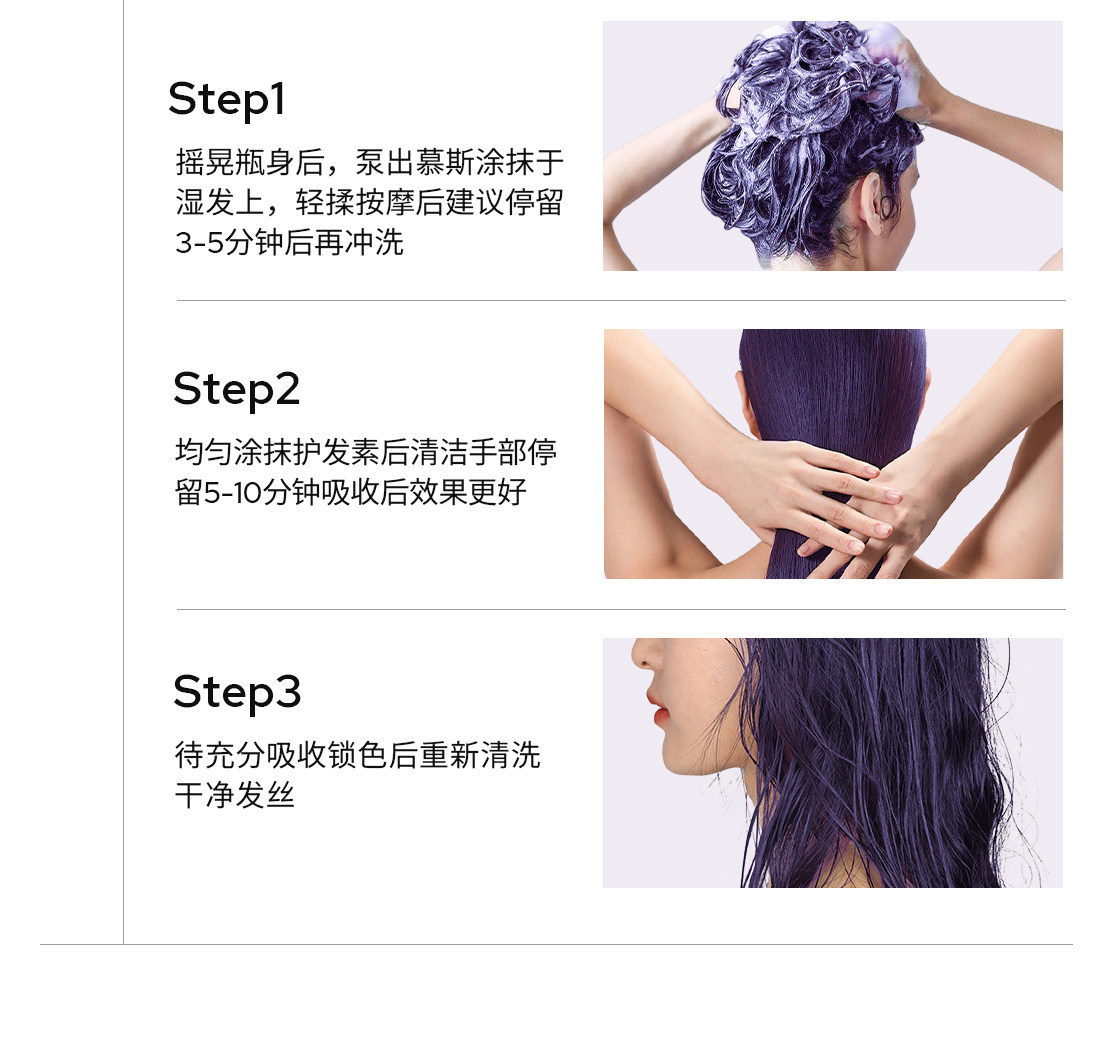 Step1
摇晃瓶身后，泵出慕斯涂抹于湿发上，轻揉按摩后建议停留3-5分钟后再冲洗

Step2
均匀涂抹护发素后清洁手部停留5-10分钟吸收后效果更好

Step3
待充分吸收锁色后重新清洗干净发丝