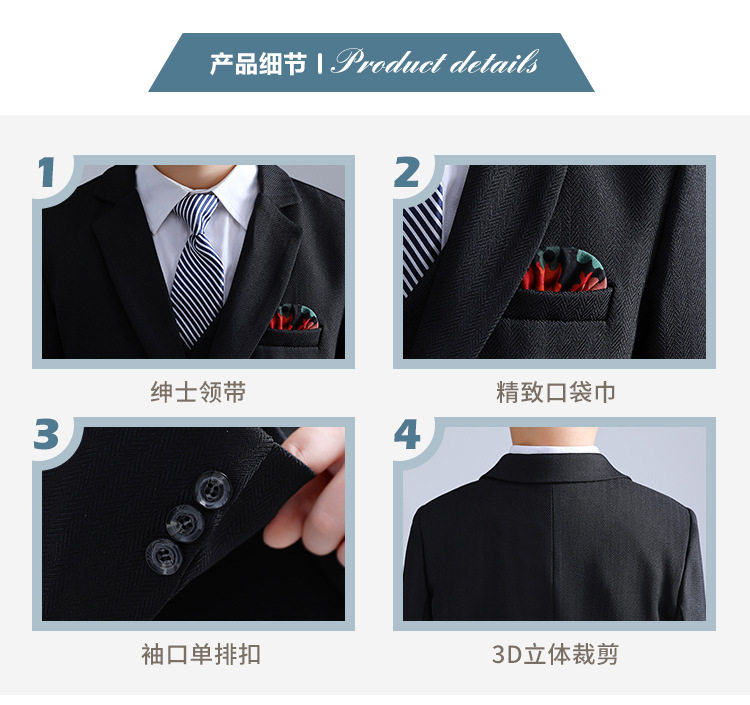 产品细节 | Product details

1

绅士领带

2

精致口袋巾

3

袖口单排扣

4

3D立体裁剪