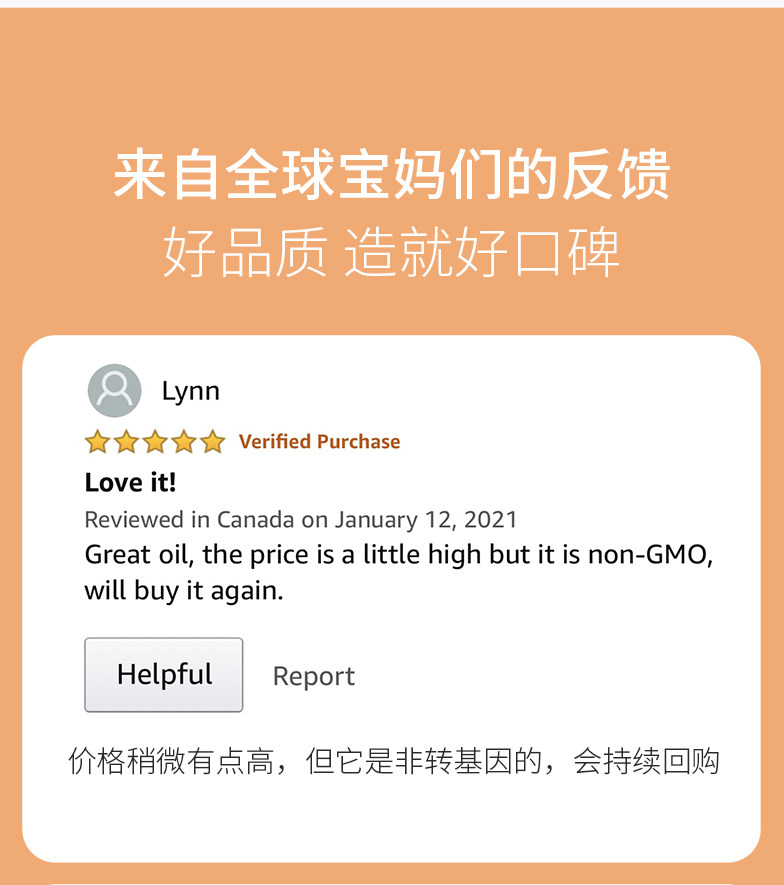 来自全球宝妈们的反馈
好品质 造就好口碑

Lynn

Verified Purchase

Love it!

Reviewed in Canada on January 12, 2021

Great oil, the price is a little high but it is non-GMO, will buy it again.

Helpful

Report

价格稍微有点高，但它是非转基因的，会持续回购