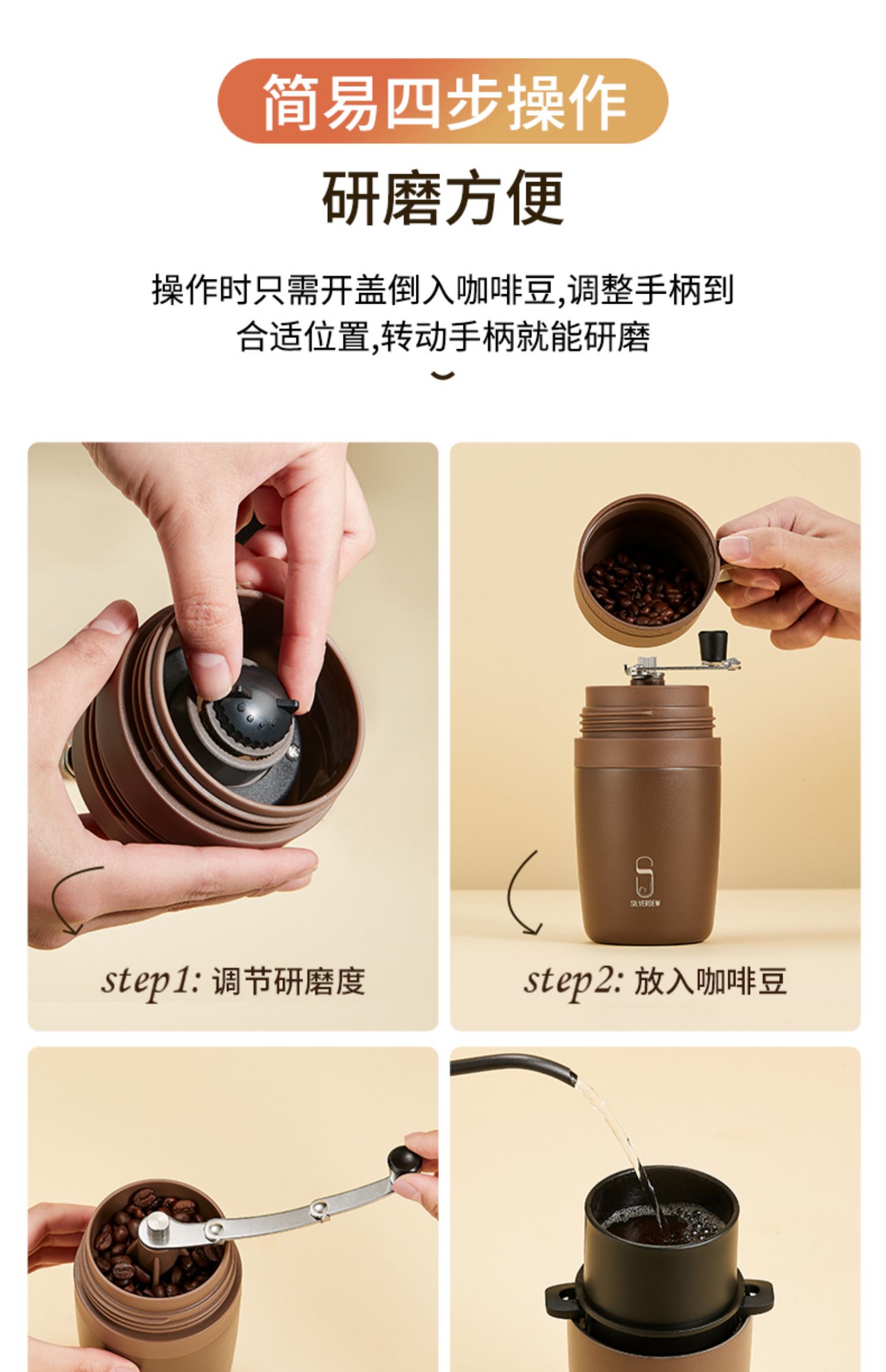 简易四步操作

研磨方便

操作时只需开盖倒入咖啡豆,调整手柄到合适位置,转动手柄就能研磨

SILVERDEW

step1: 调节研磨度

step2: 放入咖啡豆