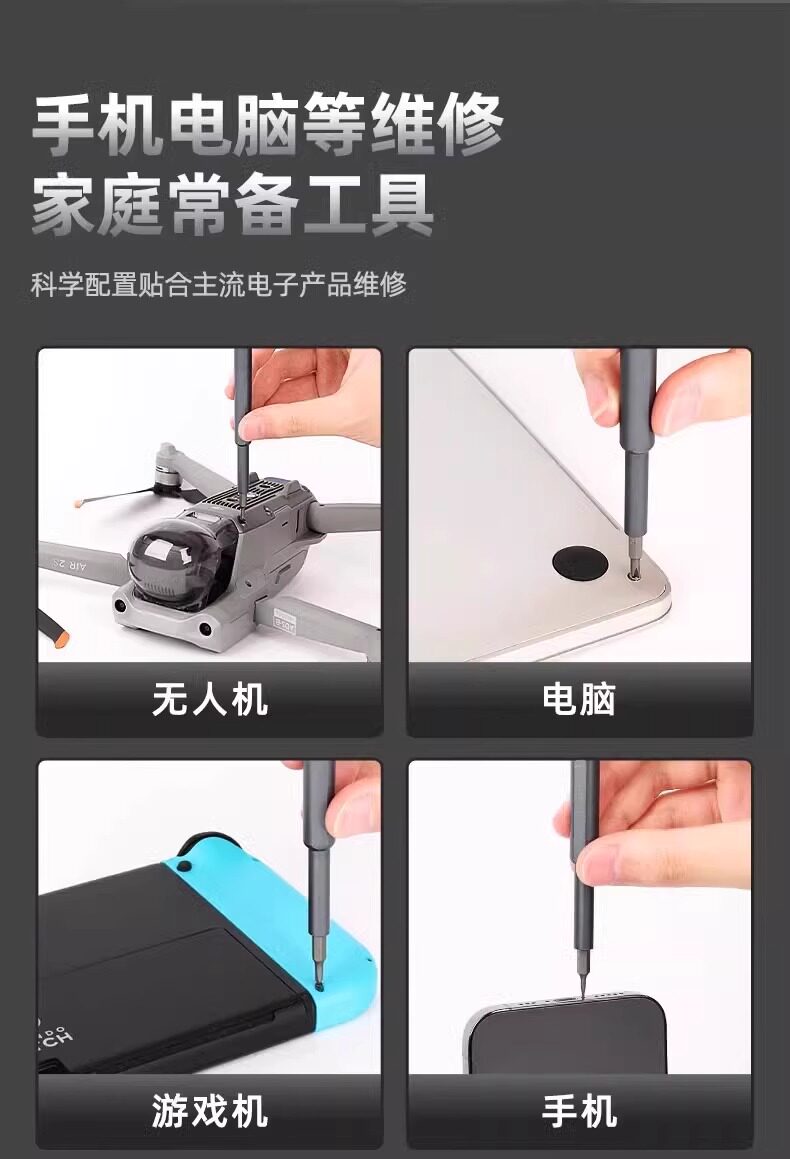 手机电脑等维修
家庭常备工具

科学配置贴合主流电子产品维修

AIR 2S

无人机

电脑

游戏机

手机