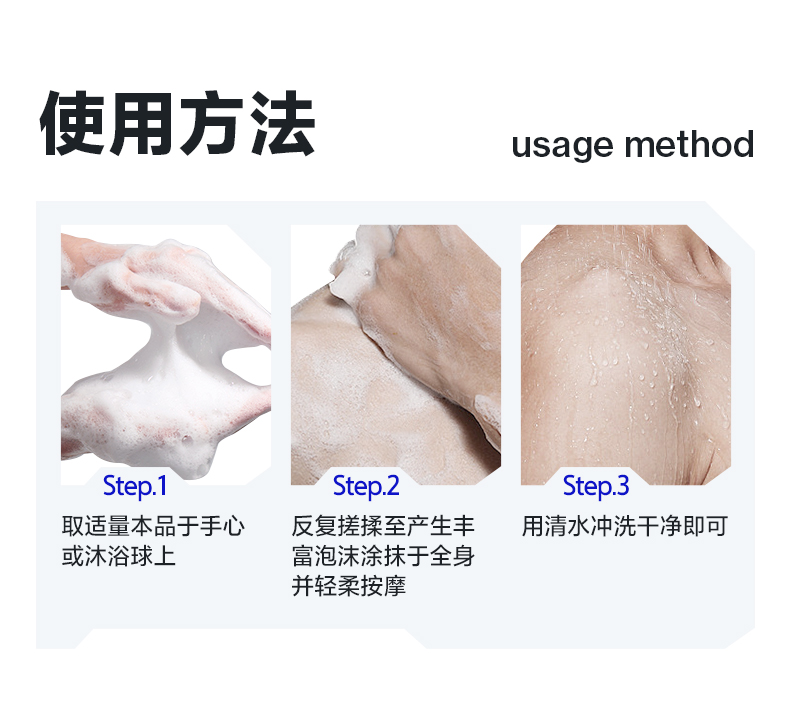 使用方法

usage method

Step.1

取适量本品于手心或沐浴球上

Step.2

反复搓揉至产生丰富泡沫涂抹于全身并轻柔按摩

Step.3

用清水冲洗干净即可