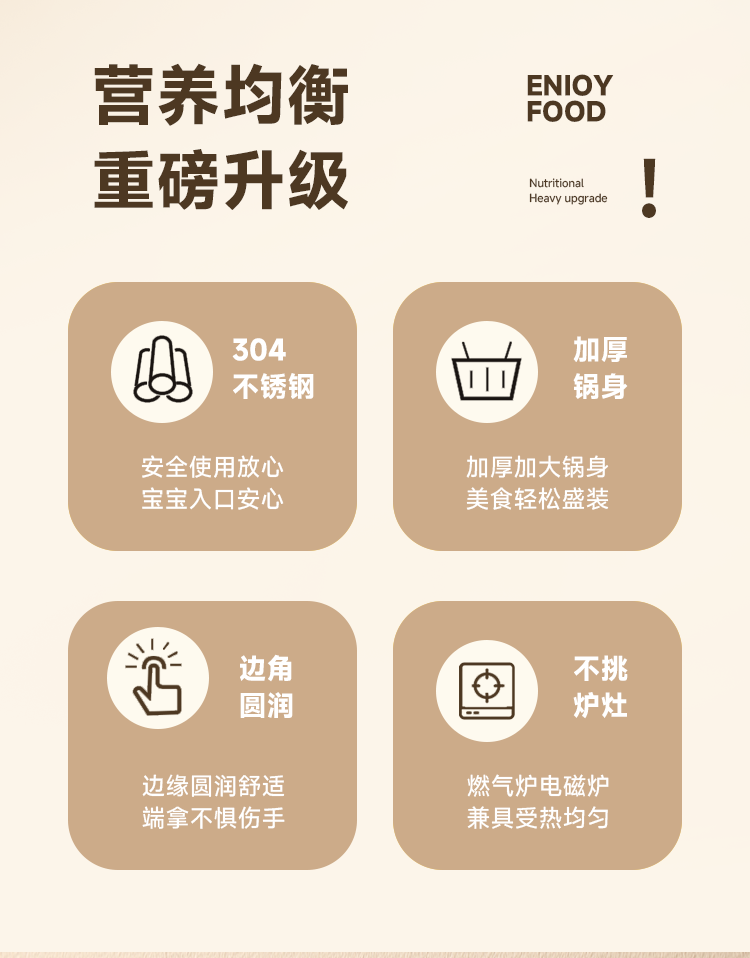 营养均衡
重磅升级

ENIOY
FOOD

Nutritional
Heavy upgrade

!

304
不锈钢

安全使用放心
宝宝入口安心

加厚
锅身

加厚加大锅身
美食轻松盛装

边角
圆润

边缘圆润舒适
端拿不惧伤手

不挑
炉灶

燃气炉电磁炉
兼具受热均匀