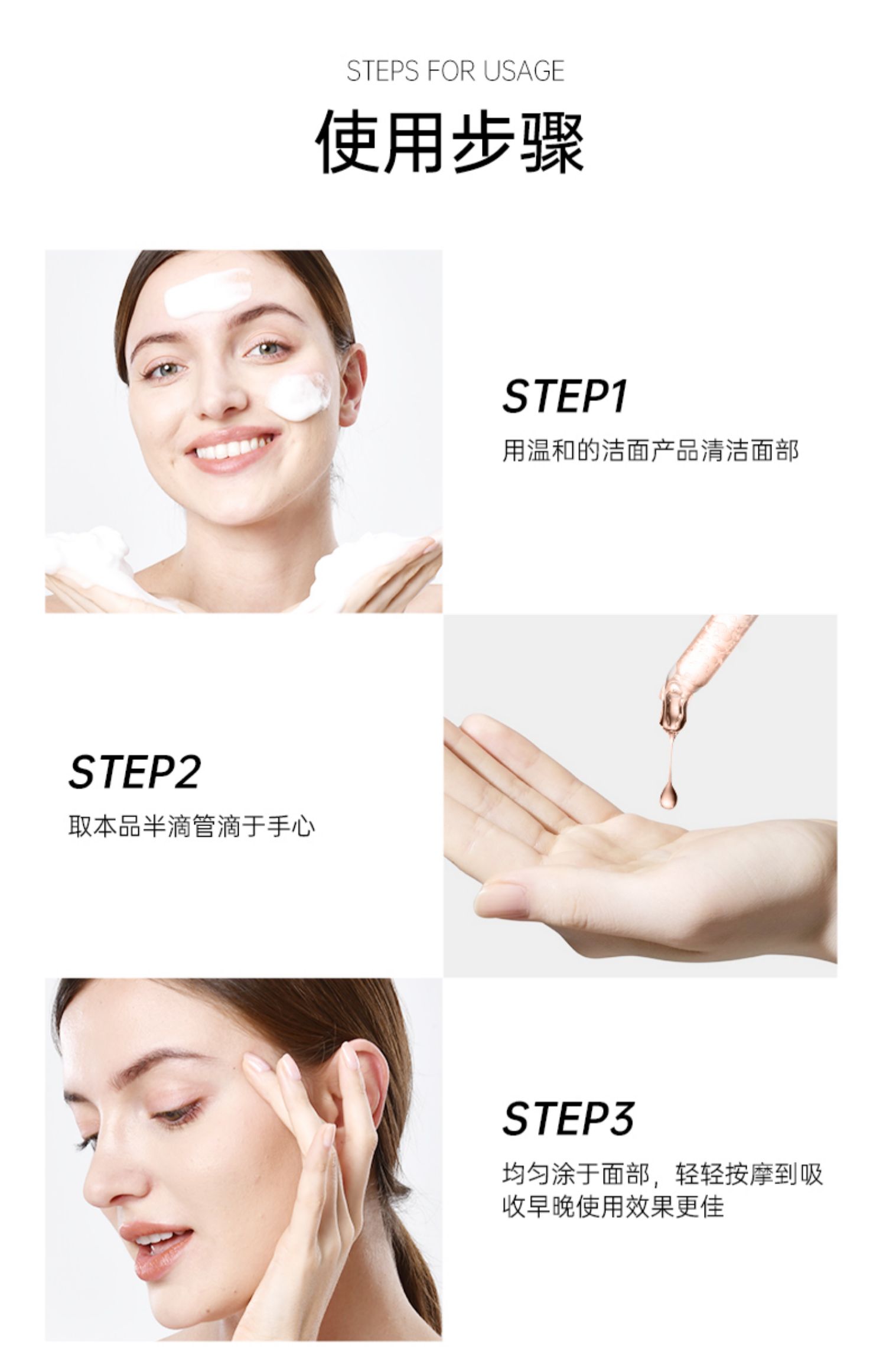 STEPS FOR USAGE

使用步骤

STEP1

用温和的洁面产品清洁面部

STEP2

取本品半滴管滴于手心

STEP3

均匀涂于面部，轻轻按摩到吸收早晚使用效果更佳