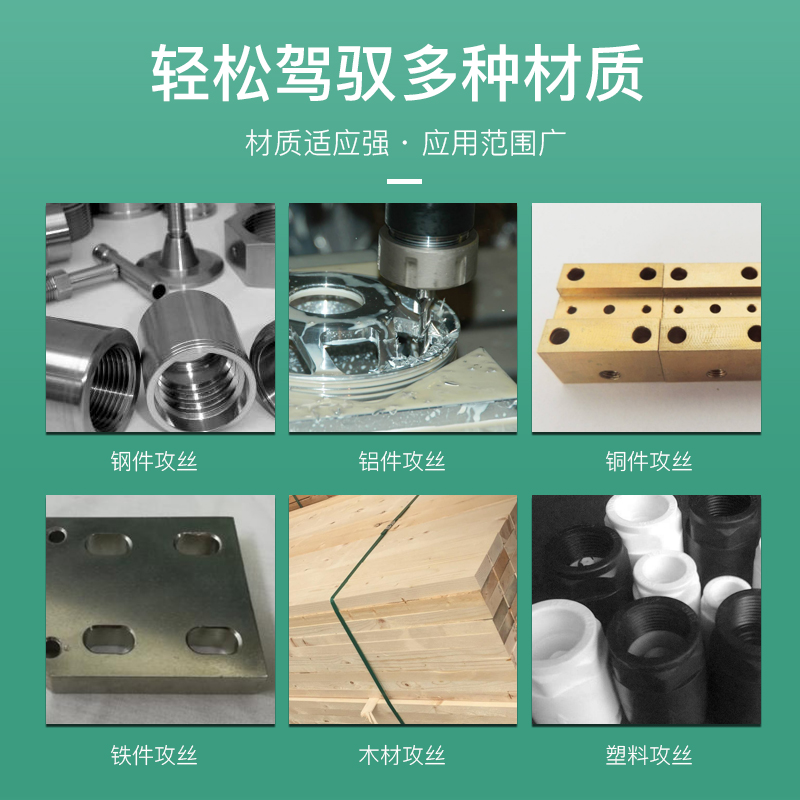 轻松驾驭多种材质

材质适应强 · 应用范围广

钢件攻丝

铝件攻丝

铜件攻丝

铁件攻丝

木材攻丝

塑料攻丝