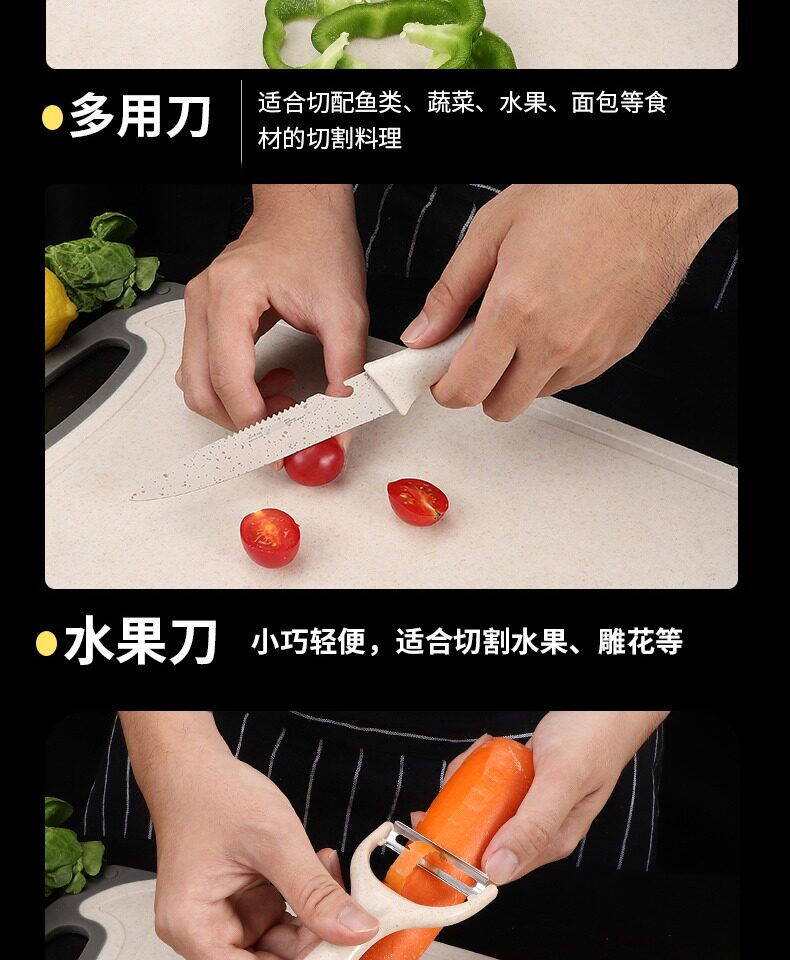 多用刀

适合切配鱼类、蔬菜、水果、面包等食材的切割料理

水果刀

小巧轻便，适合切割水果、雕花等