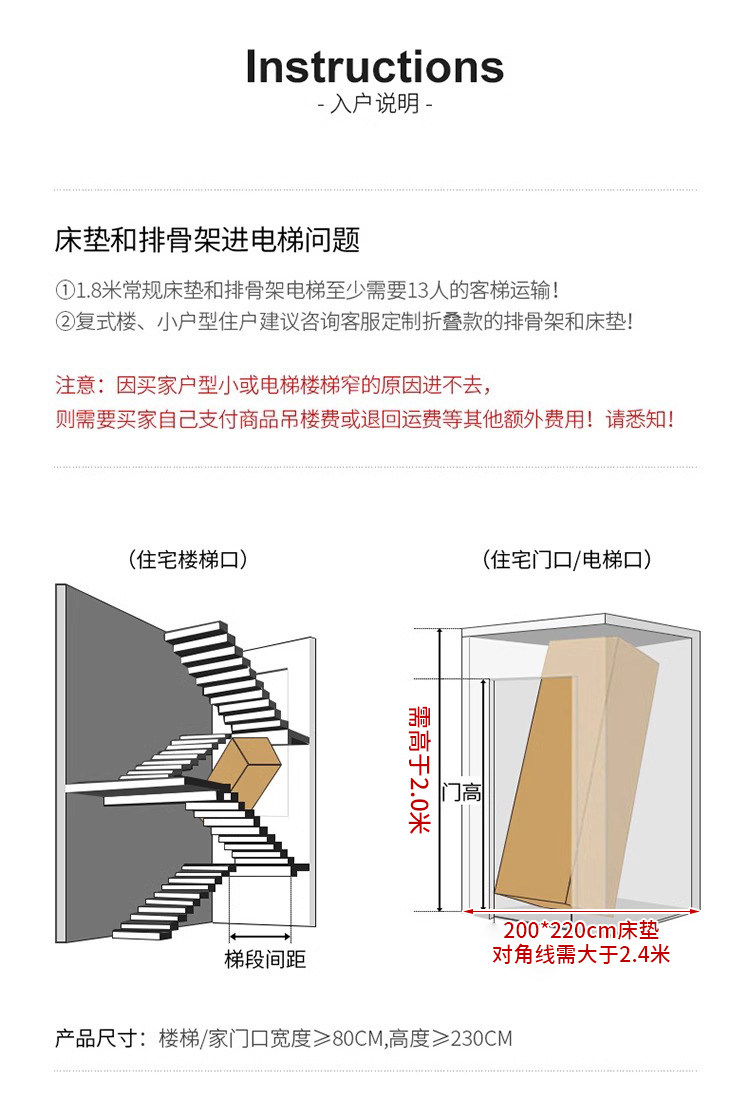 Instructions
- 入户说明 -

床垫和排骨架进电梯问题

①1.8米常规床垫和排骨架电梯至少需要13人的客梯运输!
②复式楼、小户型住户建议咨询客服定制折叠款的排骨架和床垫!

注意：因买家户型小或电梯楼梯窄的原因进不去，
则需要买家自己支付商品吊楼费或退回运费等其他额外费用！请悉知！

（住宅楼梯口）

梯段间距

（住宅门口/电梯口）

需高于2.0米

门高

200*220cm床垫
对角线需大于2.4米

产品尺寸：楼梯/家门口宽度≥80CM,高度≥230CM