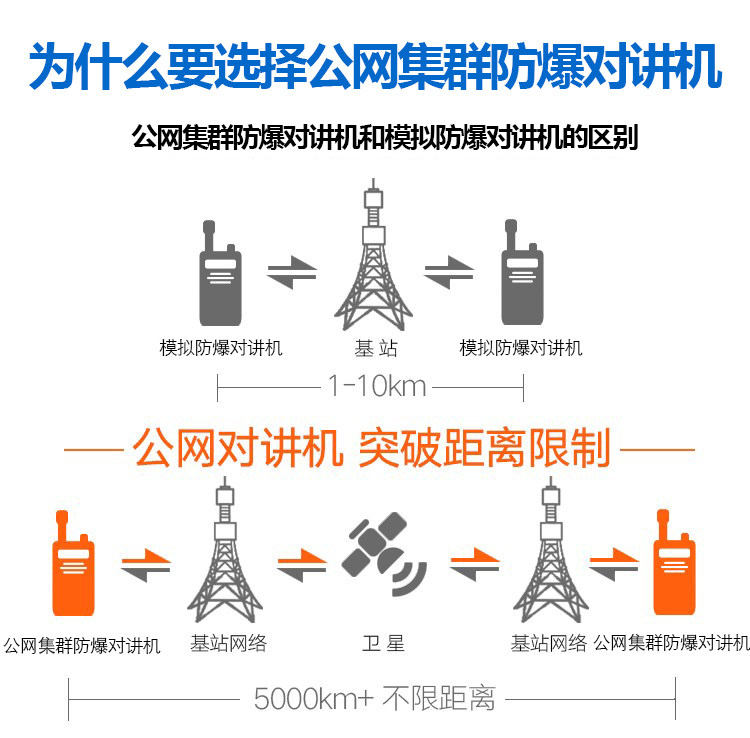 为什么要选择公网集群防爆对讲机

公网集群防爆对讲机和模拟防爆对讲机的区别

模拟防爆对讲机
基 站
模拟防爆对讲机

1-10km

公网对讲机 突破距离限制

公网集群防爆对讲机
基站网络
卫 星
基站网络
公网集群防爆对讲机

5000km+ 不限距离