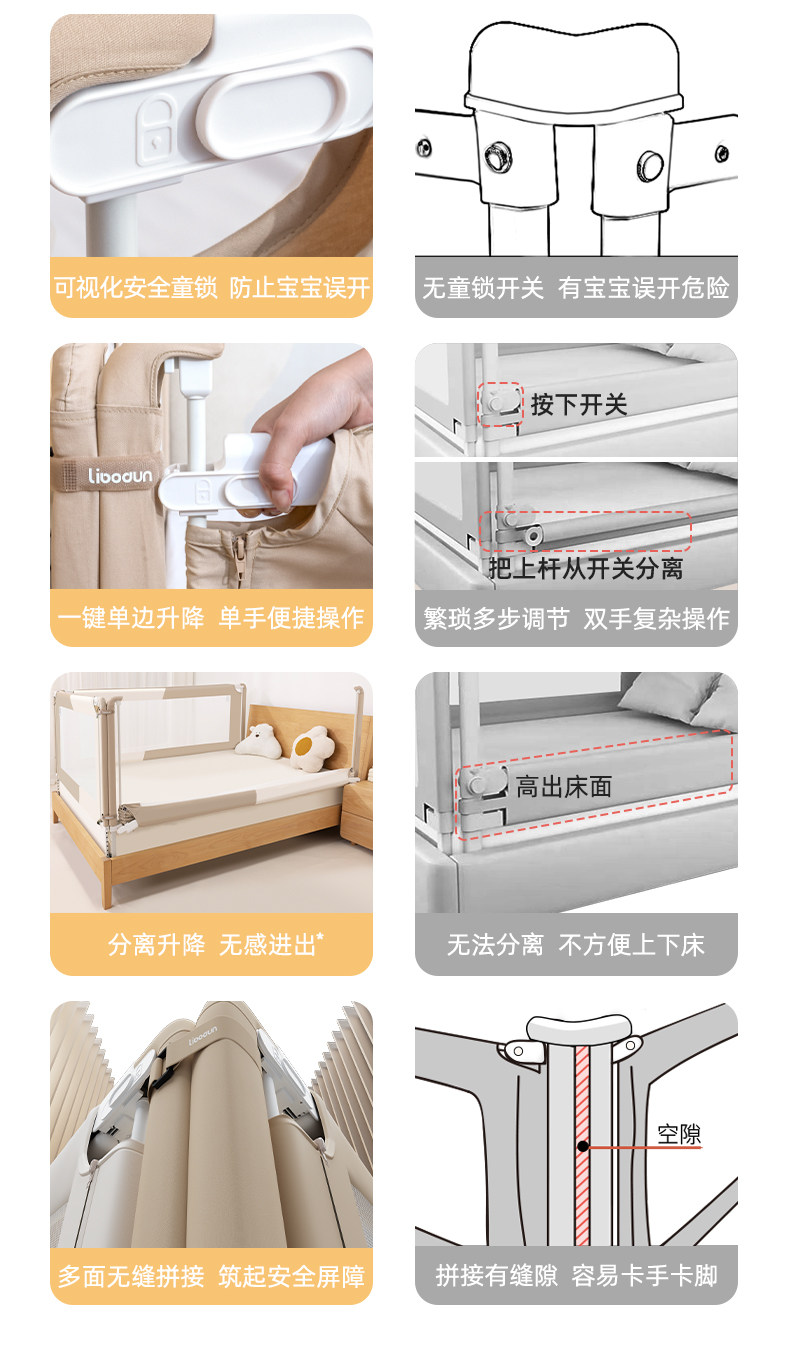 可视化安全童锁 防止宝宝误开

无童锁开关 有宝宝误开危险

Libodun

一键单边升降 单手便捷操作

按下开关

把上杆从开关分离

繁琐多步调节 双手复杂操作

分离升降 无感进出*

高出床面

无法分离 不方便上下床

Libodun

多面无缝拼接 筑起安全屏障

空隙

拼接有缝隙 容易卡手卡脚