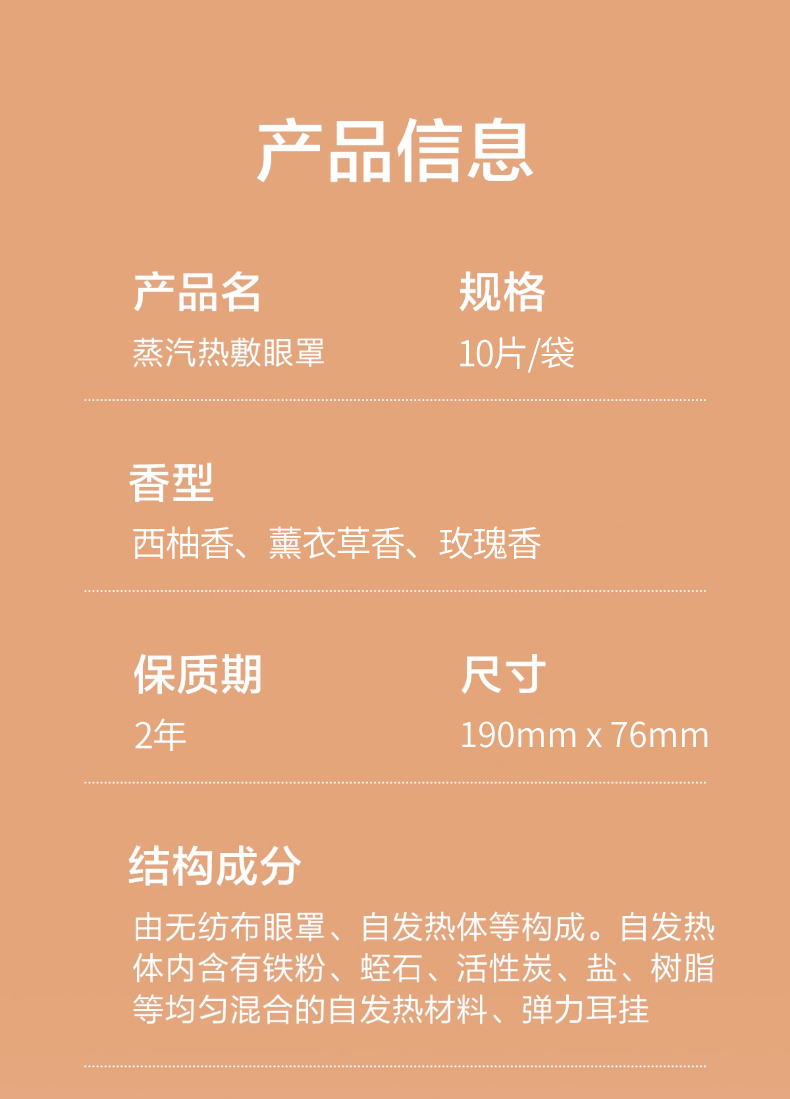 产品信息

产品名
蒸汽热敷眼罩

规格
10片/袋

香型
西柚香、薰衣草香、玫瑰香

保质期
2年

尺寸
190mm x 76mm

结构成分
由无纺布眼罩、自发热体等构成。自发热体内含有铁粉、蛭石、活性炭、盐、树脂等均匀混合的自发热材料、弹力耳挂