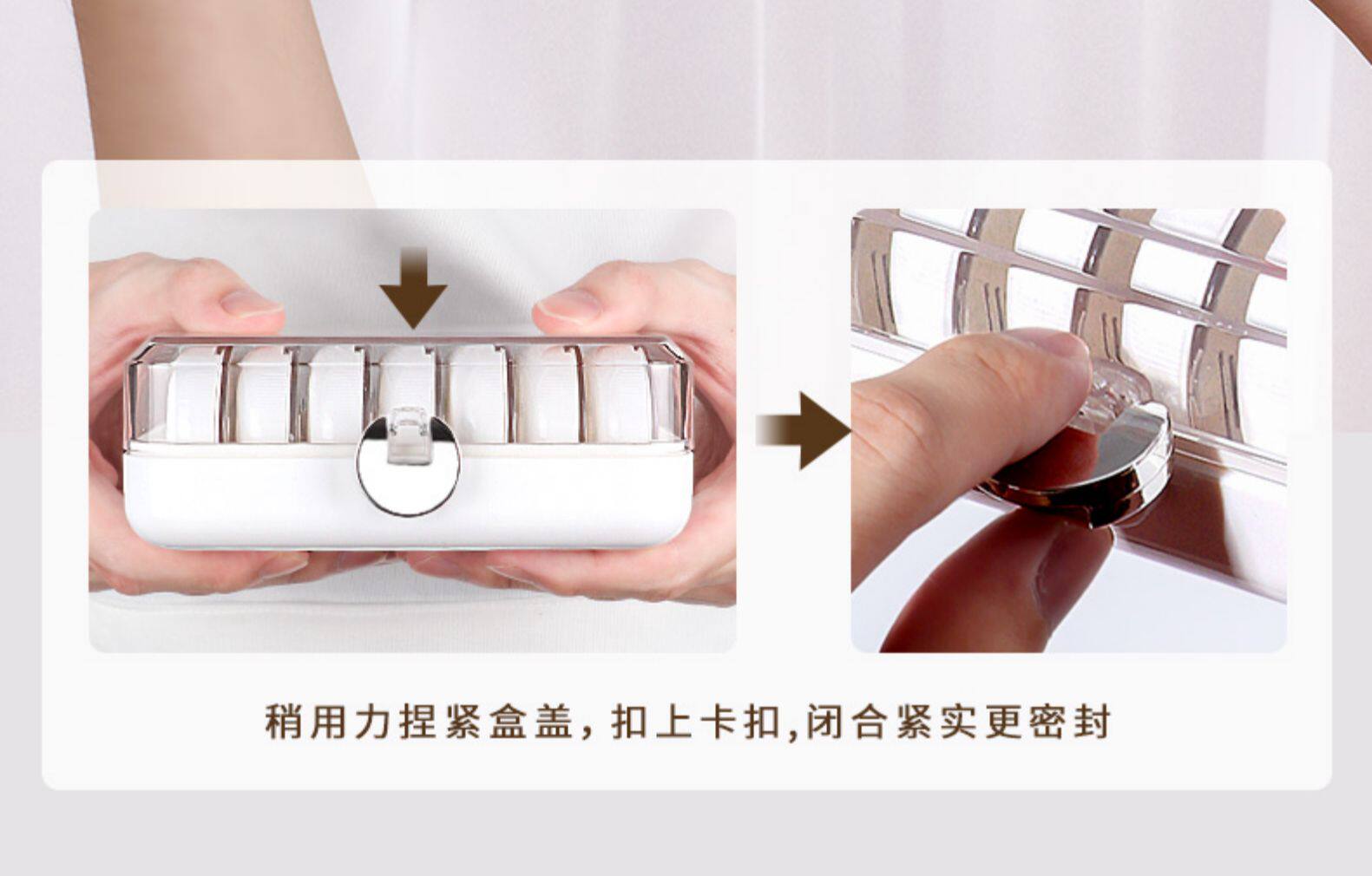 稍用力捏紧盒盖，扣上卡扣,闭合紧实更密封