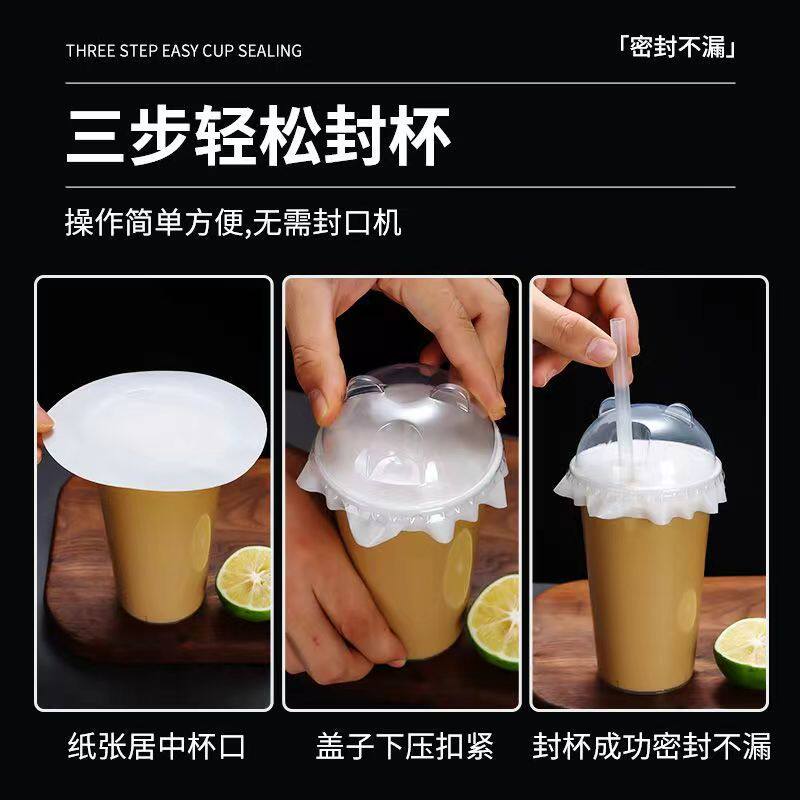 THREE STEP EASY CUP SEALING

「密封不漏」

三步轻松封杯

操作简单方便,无需封口机

纸张居中杯口

盖子下压扣紧

封杯成功密封不漏