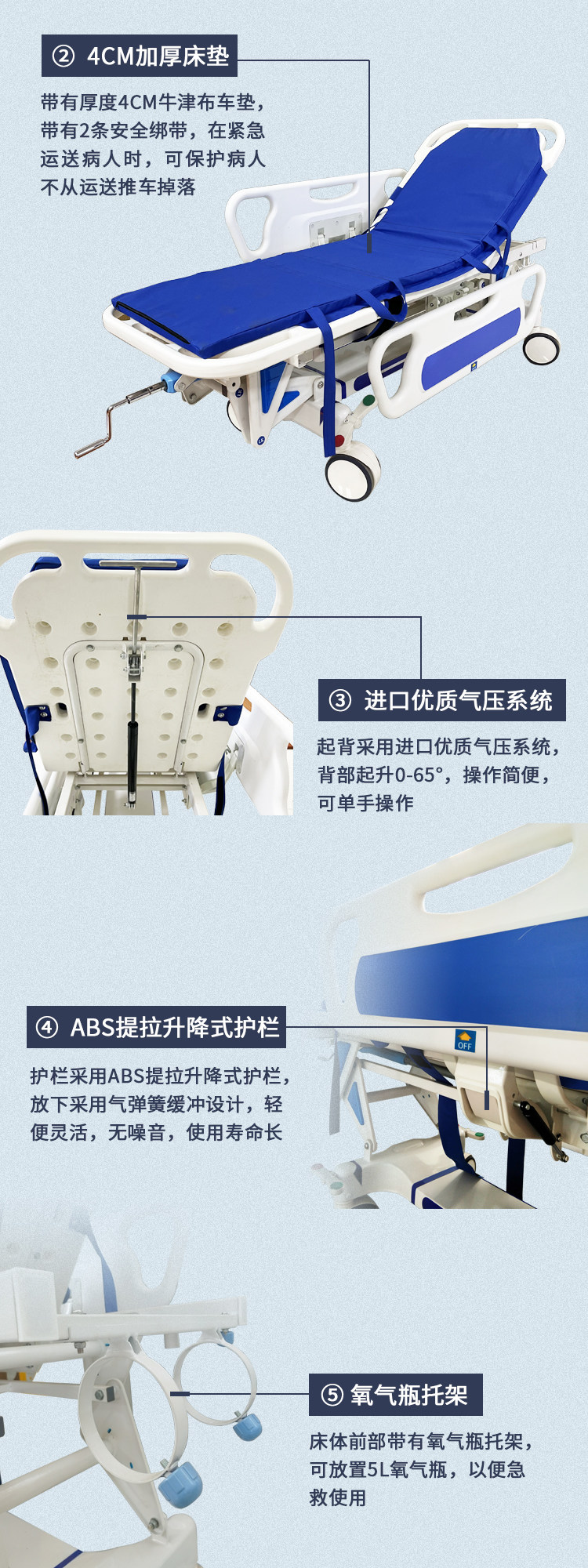 ② 4CM加厚床垫

带有厚度4CM牛津布车垫，带有2条安全绑带，在紧急运送病人时，可保护病人不从运送推车掉落

③ 进口优质气压系统

起背采用进口优质气压系统，背部起升0-65°，操作简便，可单手操作

④ ABS提拉升降式护栏

护栏采用ABS提拉升降式护栏，放下采用气弹簧缓冲设计，轻便灵活，无噪音，使用寿命长

OFF

⑤ 氧气瓶托架

床体前部带有氧气瓶托架，可放置5L氧气瓶，以便急救使用