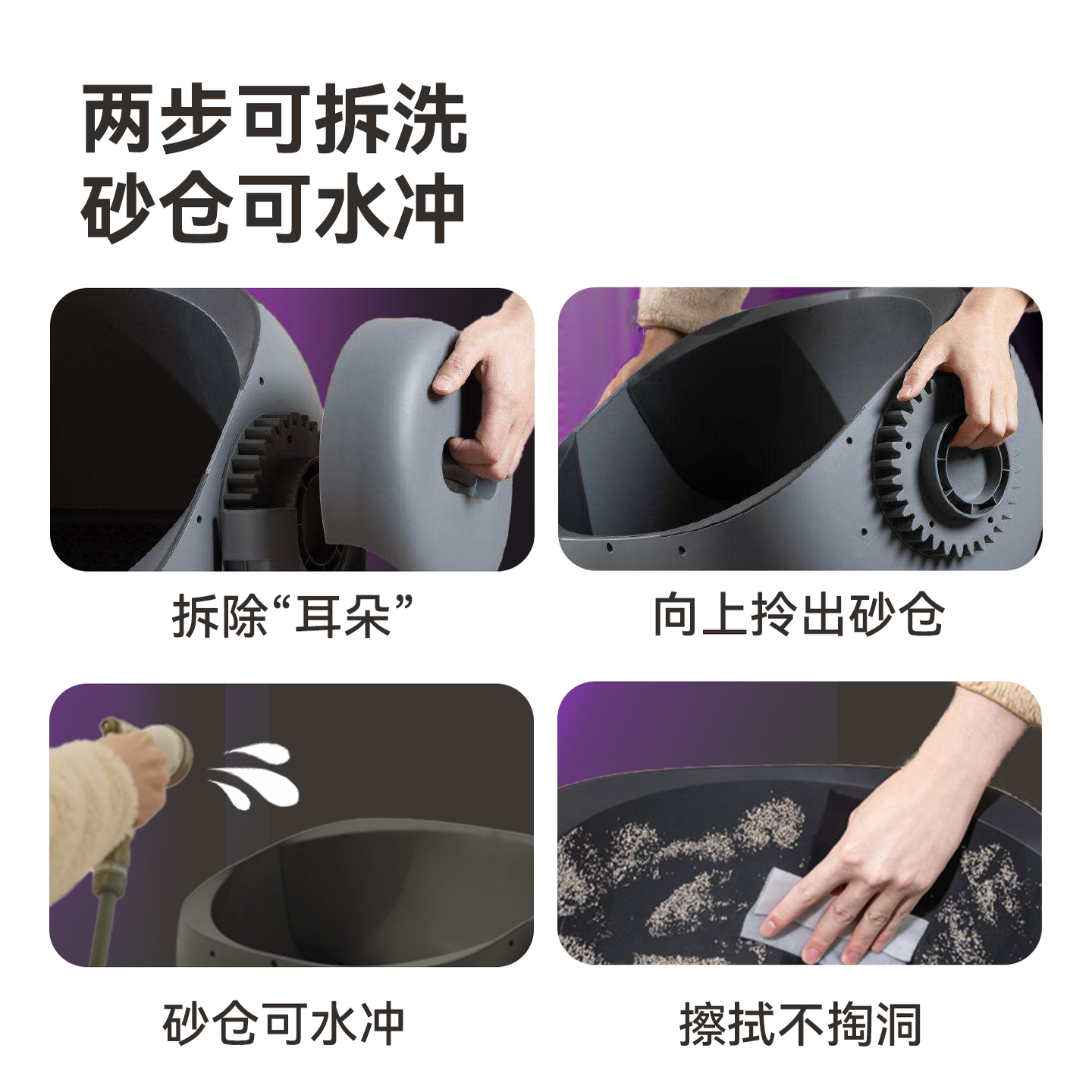 两步可拆洗
砂仓可水冲

拆除“耳朵”

向上拎出砂仓

砂仓可水冲

擦拭不掏洞