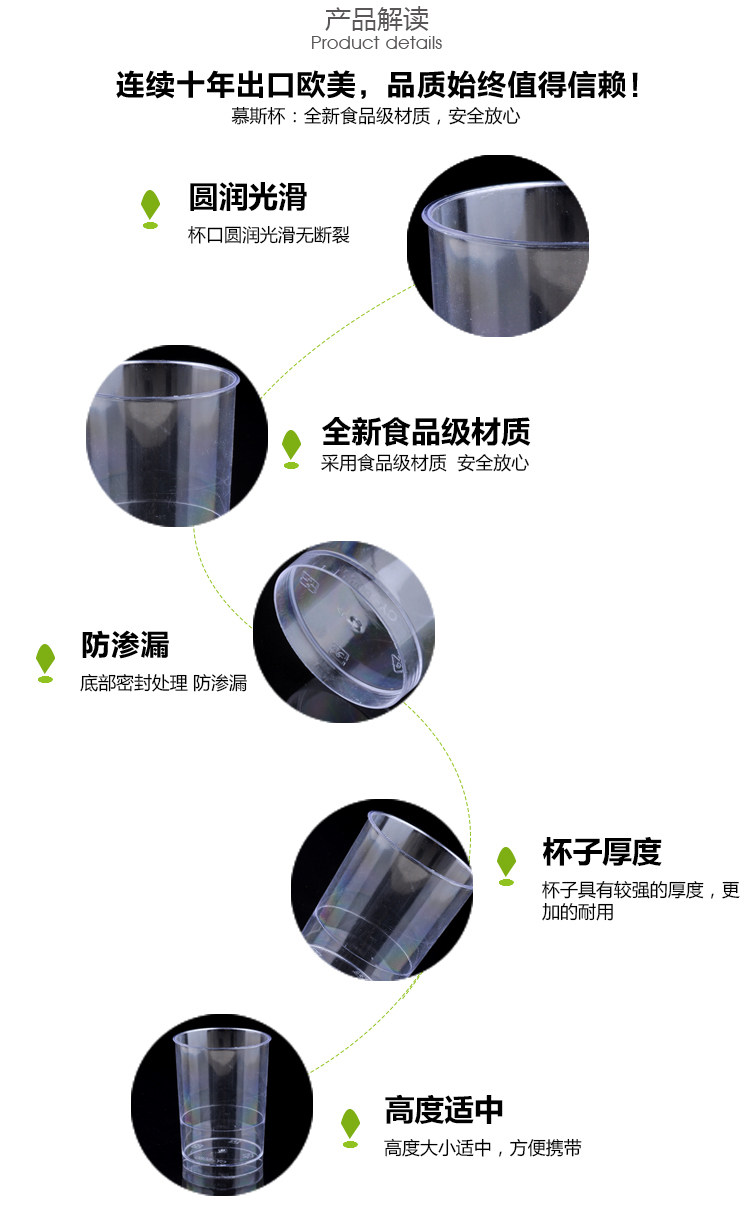 产品解读
Product details

连续十年出口欧美，品质始终值得信赖！
慕斯杯：全新食品级材质，安全放心

圆润光滑
杯口圆润光滑无断裂

全新食品级材质
采用食品级材质 安全放心

防渗漏
底部密封处理 防渗漏

杯子厚度
杯子具有较强的厚度，更加的耐用

高度适中
高度大小适中，方便携带