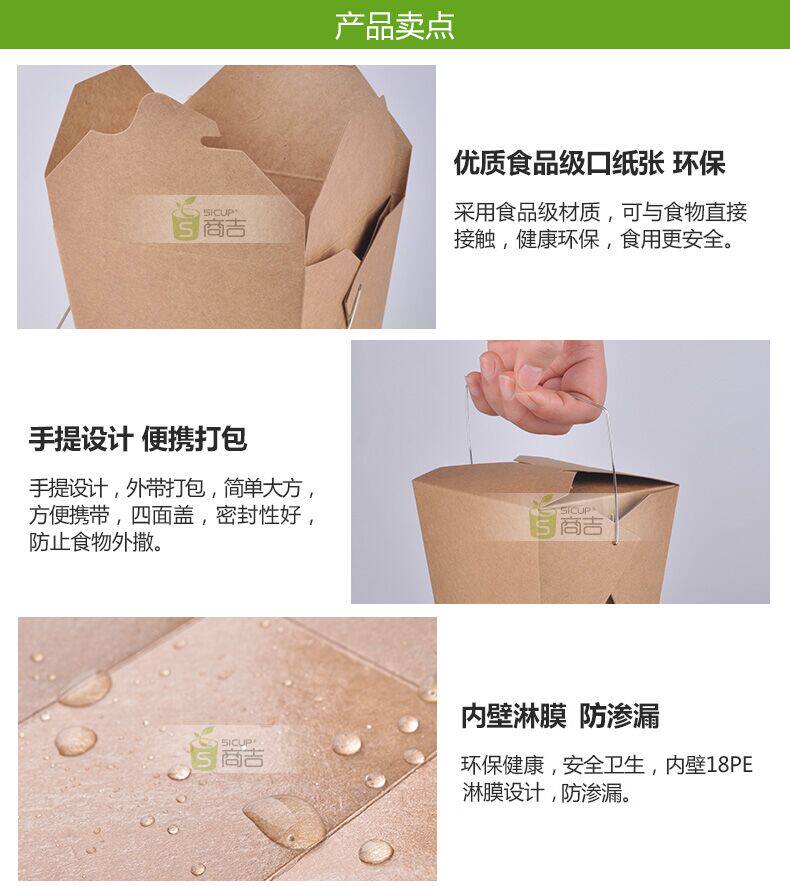 产品卖点

SICUP 商吉

优质食品级口纸张 环保

采用食品级材质，可与食物直接接触，健康环保，食用更安全。

手提设计 便携打包

手提设计，外带打包，简单大方，方便携带，四面盖，密封性好，防止食物外撒。

SICUP 商吉

SICUP 商吉

内壁淋膜 防渗漏

环保健康，安全卫生，内壁18PE淋膜设计，防渗漏。