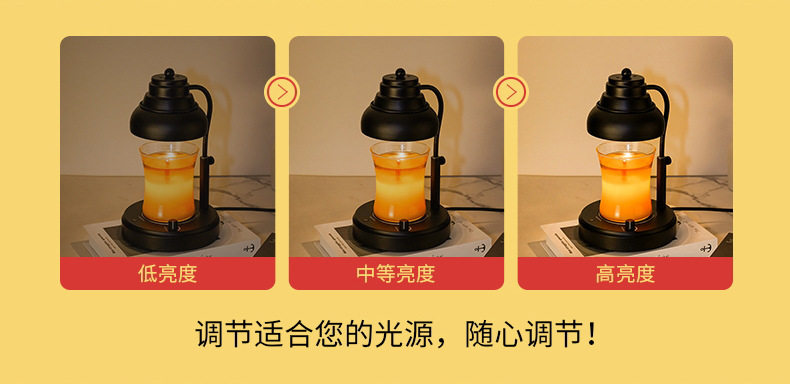 低亮度

中等亮度

高亮度

调节适合您的光源，随心调节！