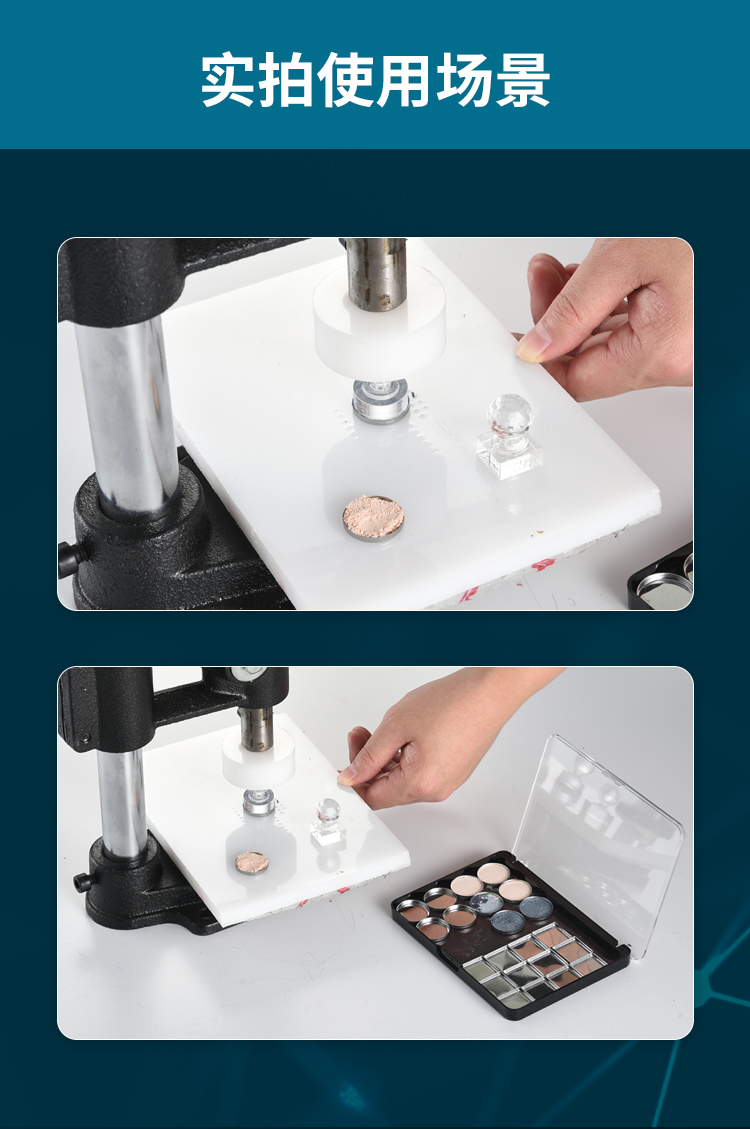 实拍使用场景