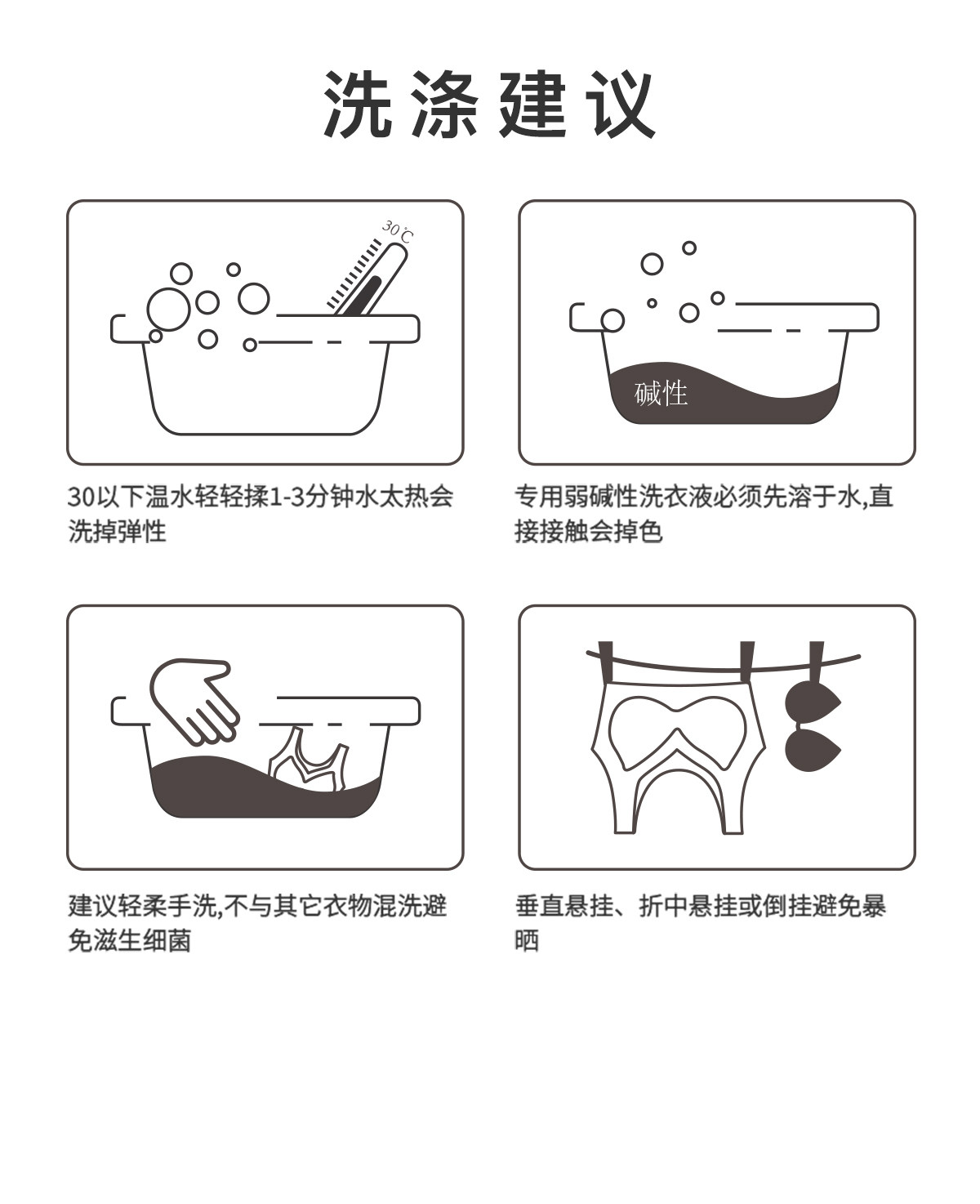 洗涤建议

30℃

30以下温水轻轻揉1-3分钟水太热会洗掉弹性

碱性

专用弱碱性洗衣液必须先溶于水,直接接触会掉色

建议轻柔手洗,不与其它衣物混洗避免滋生细菌

垂直悬挂、折中悬挂或倒挂避免暴晒