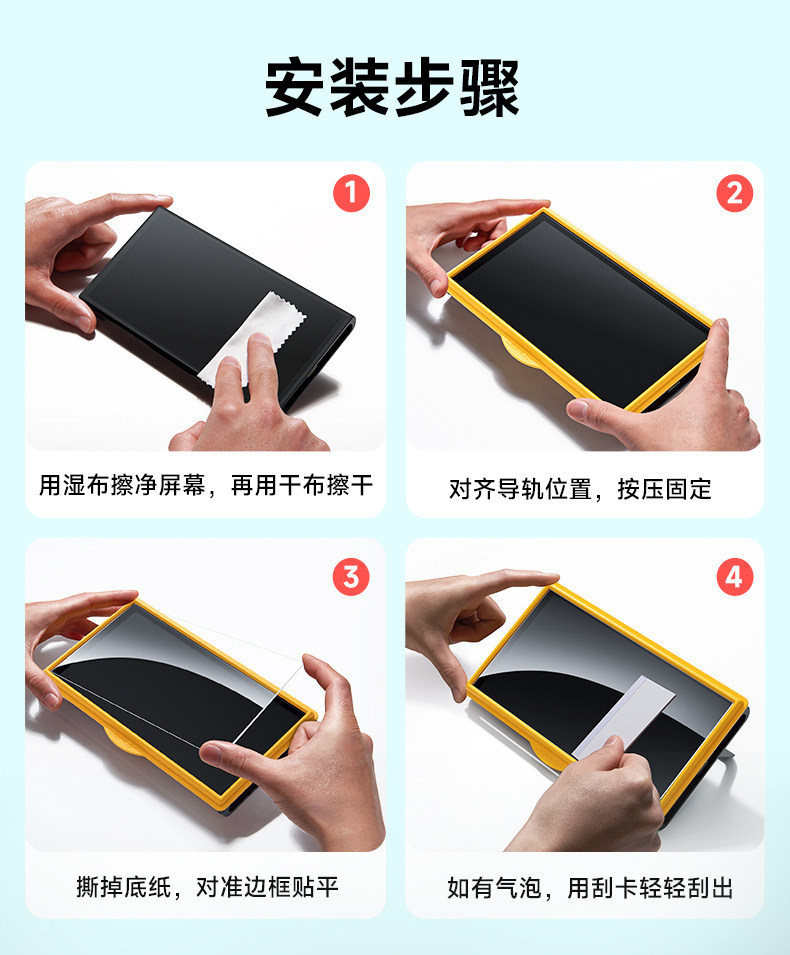 安装步骤

1

用湿布擦净屏幕，再用干布擦干

2

对齐导轨位置，按压固定

3

撕掉底纸，对准边框贴平

4

如有气泡，用刮卡轻轻刮出