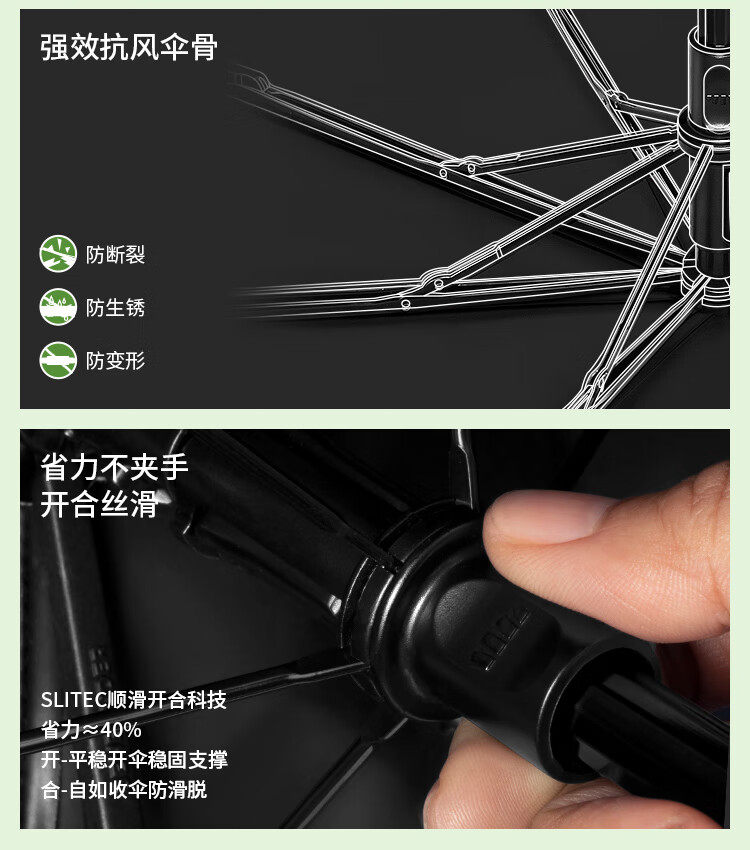 强效抗风伞骨

防断裂

防生锈

防变形

省力不夹手
开合丝滑

SLITEC顺滑开合科技
省力≈40%
开-平稳开伞稳固支撑
合-自如收伞防滑脱