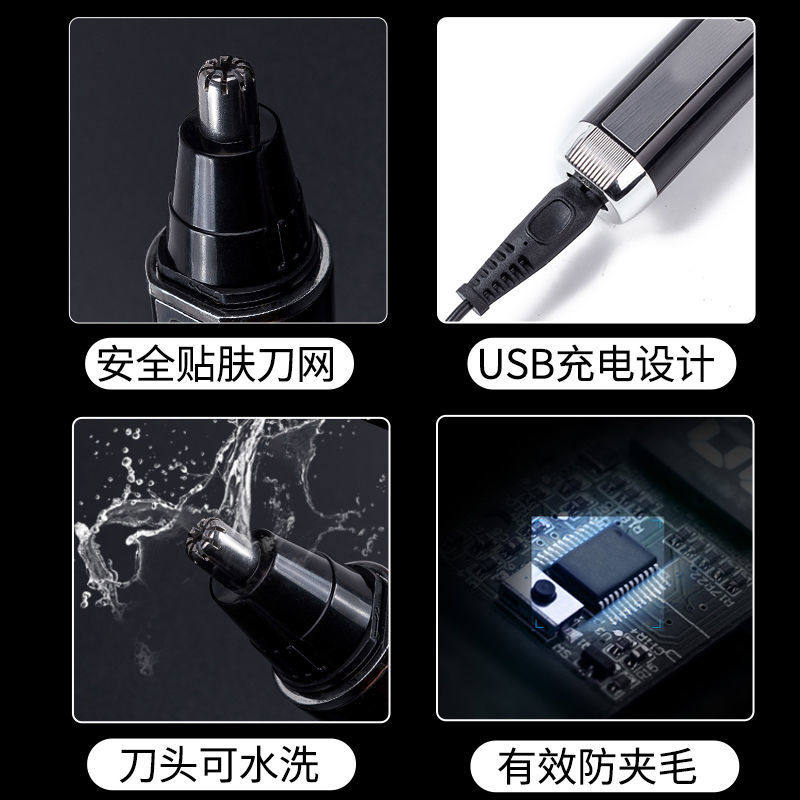 安全贴肤刀网

USB充电设计

刀头可水洗

有效防夹毛