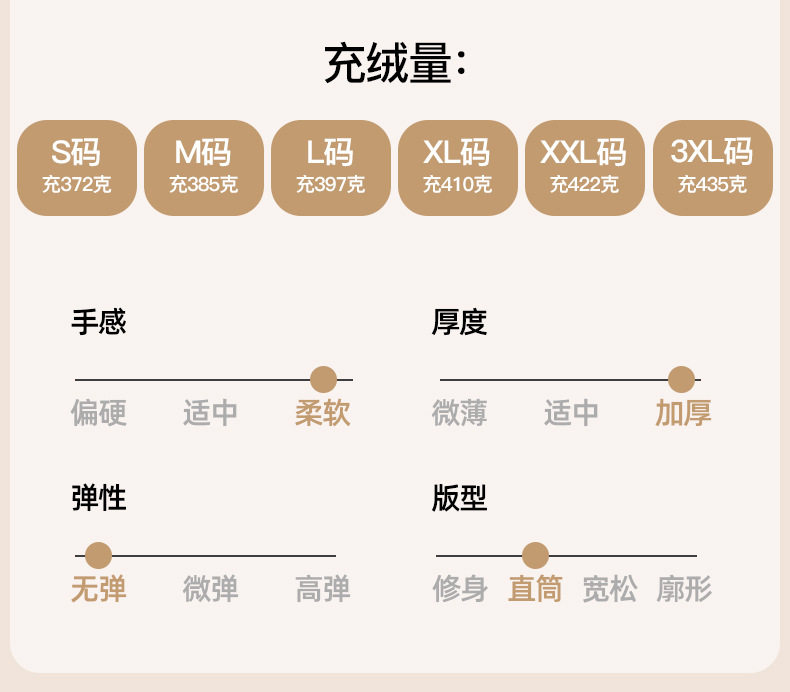 充绒量:

S码
充372克

M码
充385克

L码
充397克

XL码
充410克

XXL码
充422克

3XL码
充435克

手感

偏硬 适中 柔软

厚度

微薄 适中 加厚

弹性

无弹 微弹 高弹

版型

修身 直筒 宽松 廓形