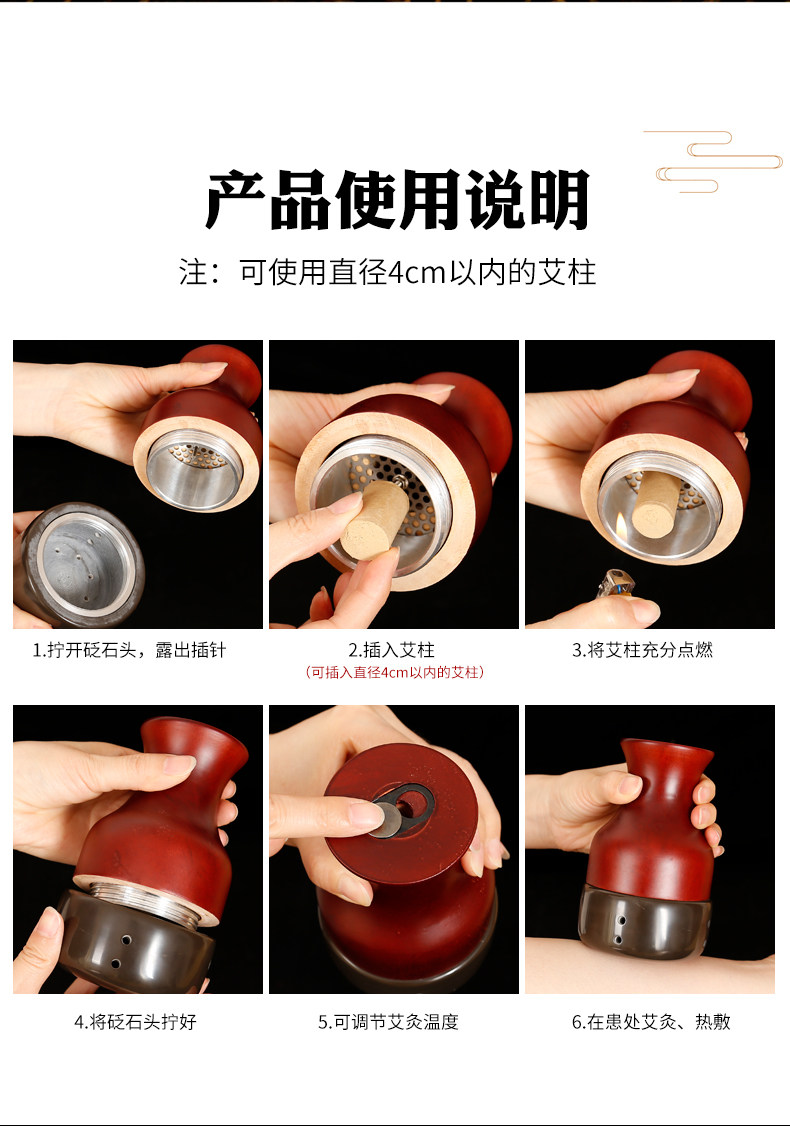 产品使用说明

注：可使用直径4cm以内的艾柱

1.拧开砭石头，露出插针

2.插入艾柱
（可插入直径4cm以内的艾柱）

3.将艾柱充分点燃

4.将砭石头拧好

5.可调节艾灸温度

6.在患处艾灸、热敷