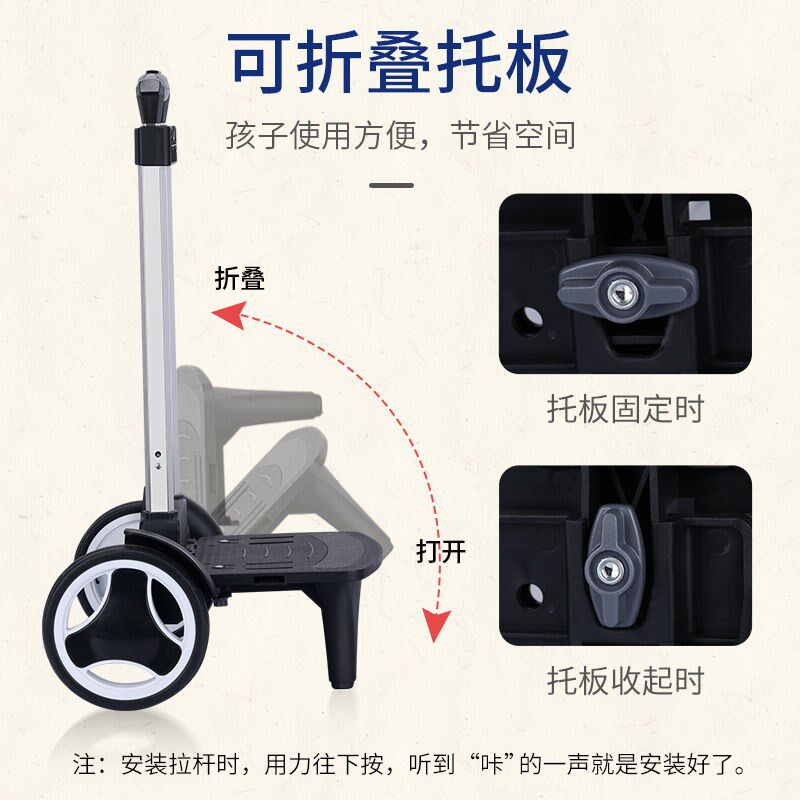 可折叠托板

孩子使用方便，节省空间

折叠

打开

托板固定时

托板收起时

注：安装拉杆时，用力往下按，听到“咔”的一声就是安装好了。