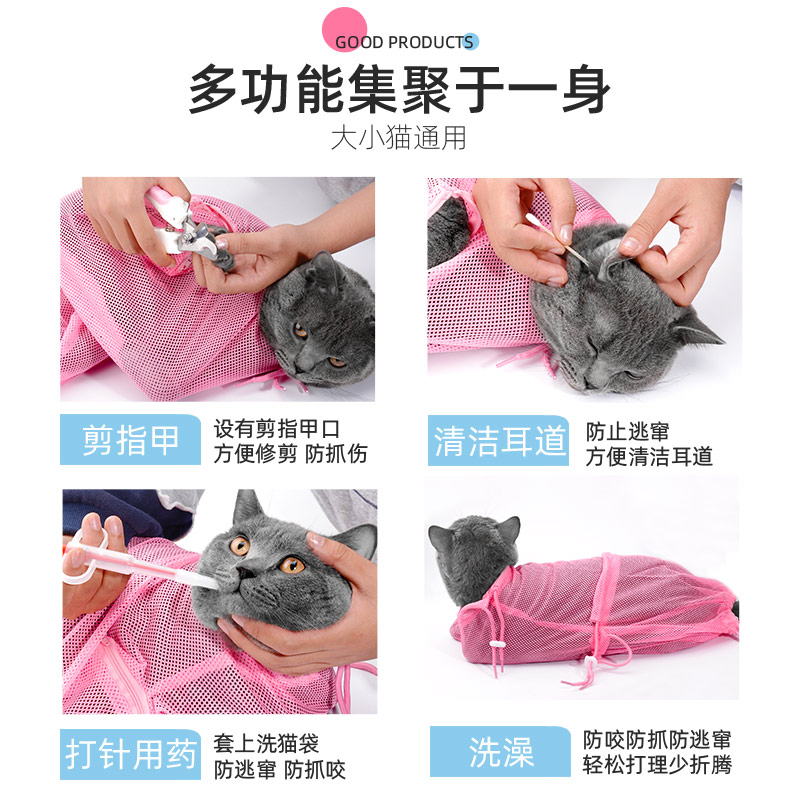 GOOD PRODUCTS
多功能集聚于一身
大小猫通用

剪指甲
设有剪指甲口
方便修剪 防抓伤

清洁耳道
防止逃窜
方便清洁耳道

打针用药
套上洗猫袋
防逃窜 防抓咬

洗澡
防咬防抓防逃窜
轻松打理少折腾