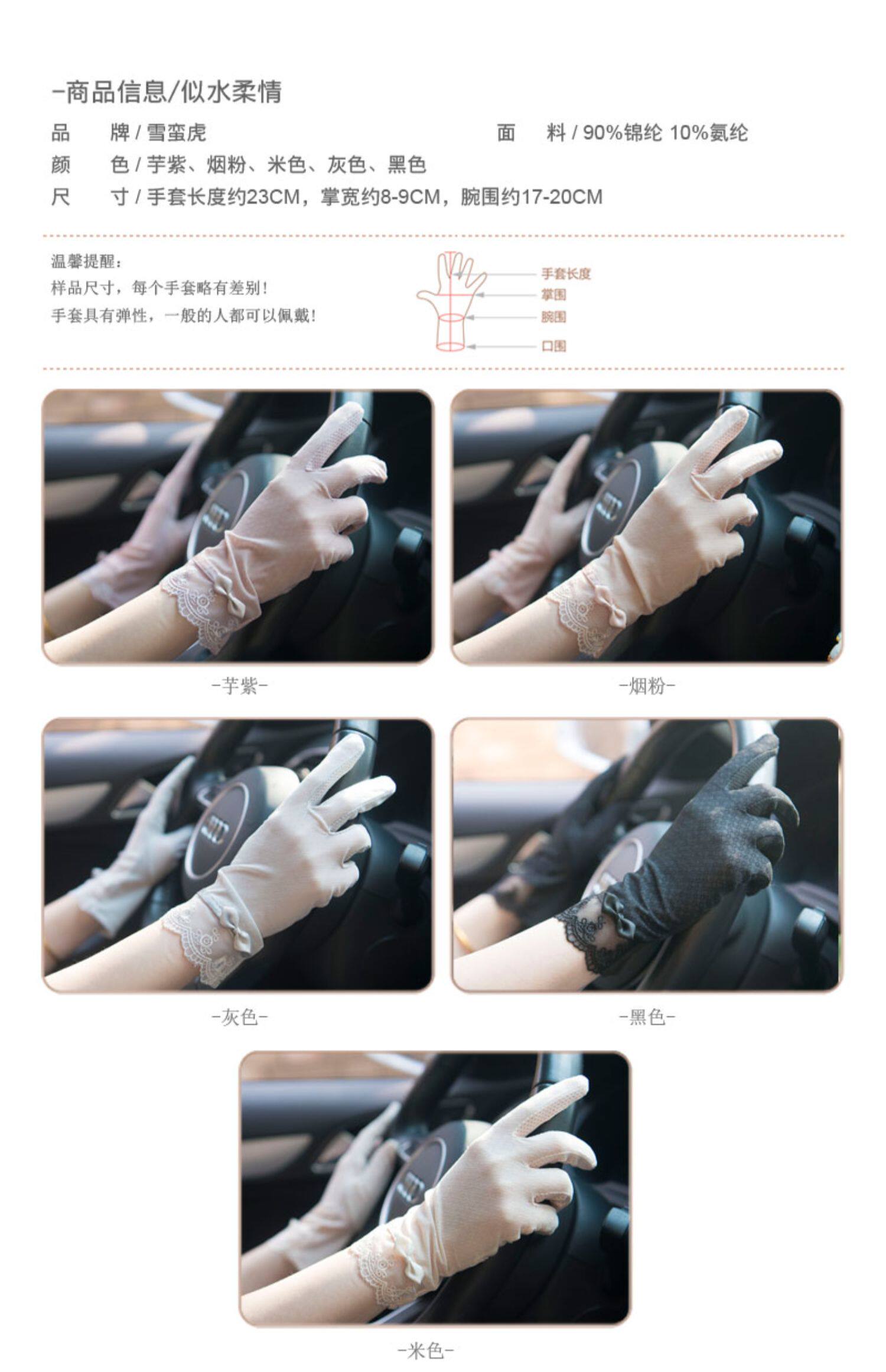 -商品信息/似水柔情

品　　牌 / 雪蛮虎　　　　　　　　　　面　　料 / 90%锦纶 10%氨纶
颜　　色 / 芋紫、烟粉、米色、灰色、黑色
尺　　寸 / 手套长度约23CM，掌宽约8-9CM，腕围约17-20CM

温馨提醒：
样品尺寸，每个手套略有差别！
手套具有弹性，一般的人都可以佩戴！

手套长度
掌围
腕围
口围

-芋紫-

-烟粉-

-灰色-

-黑色-

-米色-