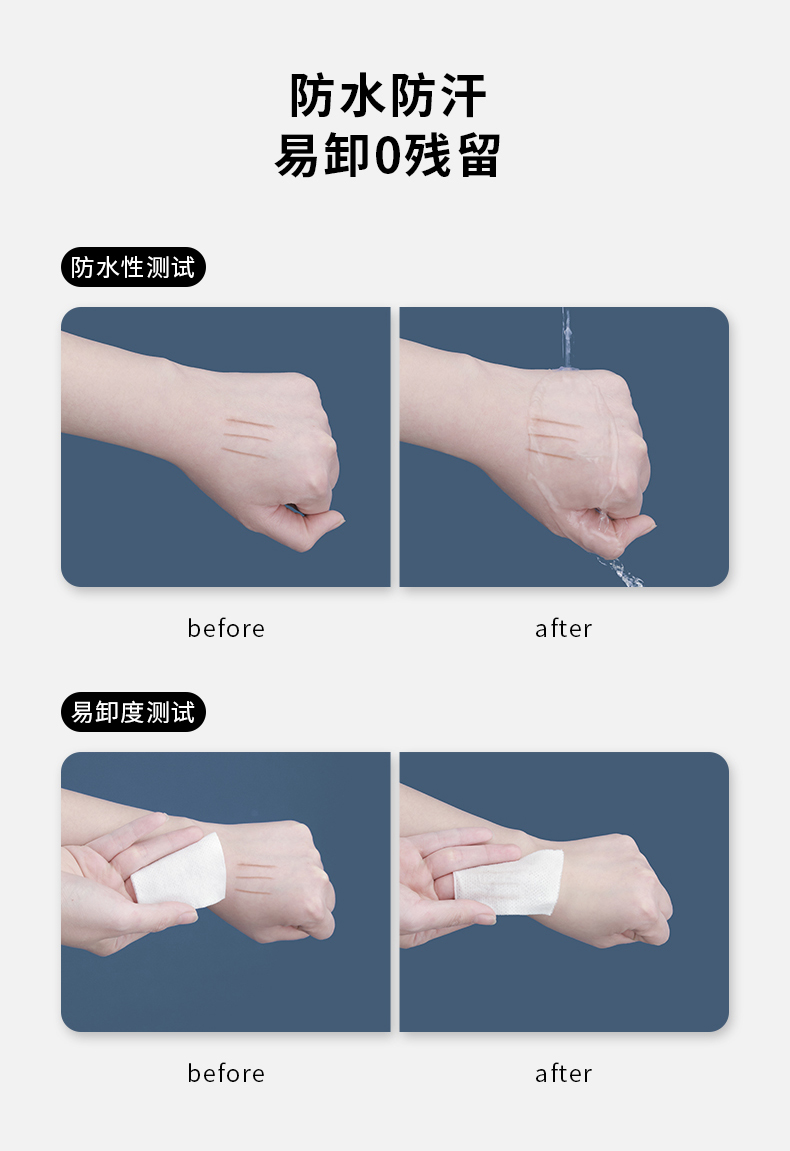 防水防汗
易卸0残留

防水性测试

before

after

易卸度测试

before

after