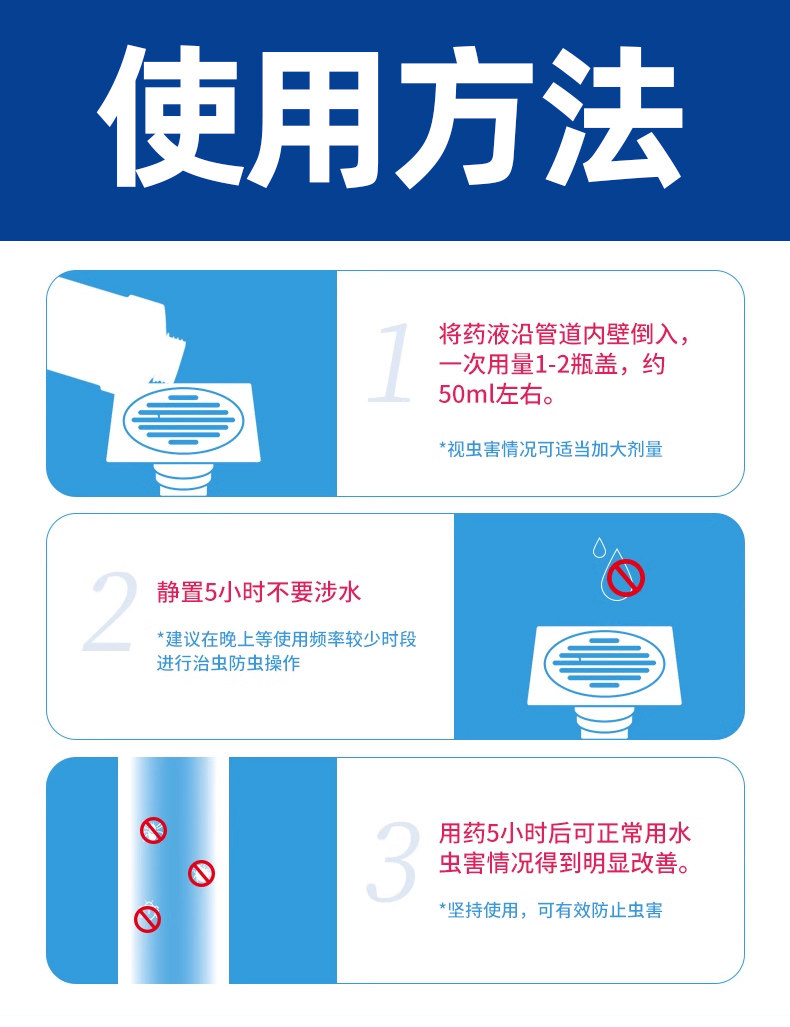 使用方法

1 将药液沿管道内壁倒入，一次用量1-2瓶盖，约50ml左右。

*视虫害情况可适当加大剂量

2 静置5小时不要涉水

*建议在晚上等使用频率较少时段进行治虫防虫操作

3 用药5小时后可正常用水虫害情况得到明显改善。

*坚持使用，可有效防止虫害