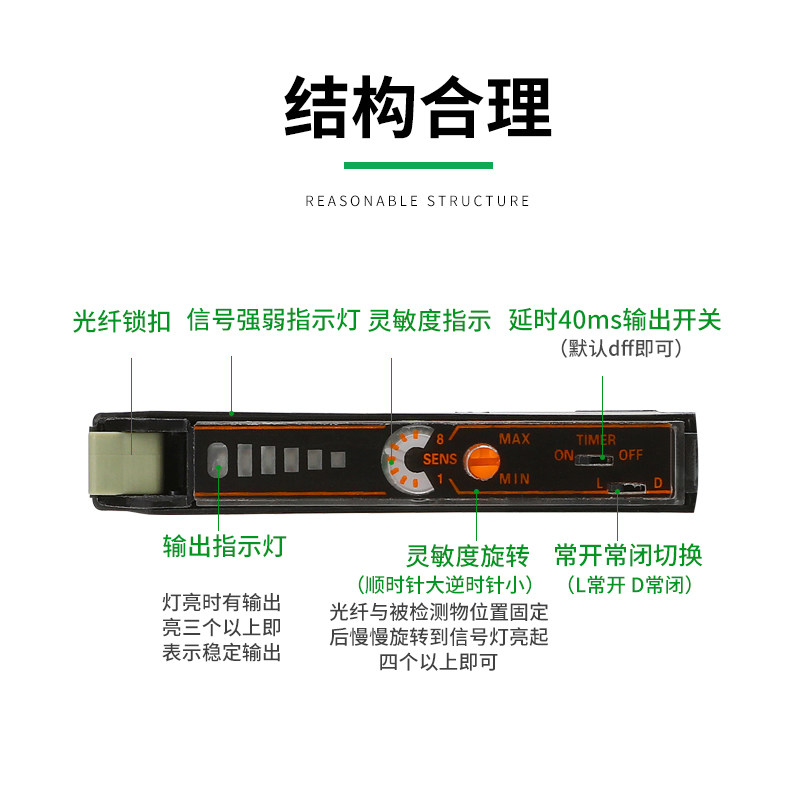 结构合理

REASONABLE STRUCTURE

光纤锁扣

信号强弱指示灯

灵敏度指示

延时40ms输出开关
（默认dff即可）

8
SENS
1

MAX
MIN

TIMER
ON OFF

L D

输出指示灯

灯亮时有输出
亮三个以上即
表示稳定输出

灵敏度旋转
（顺时针大逆时针小）

光纤与被检测物位置固定
后慢慢旋转到信号灯亮起
四个以上即可

常开常闭切换
（L常开 D常闭）