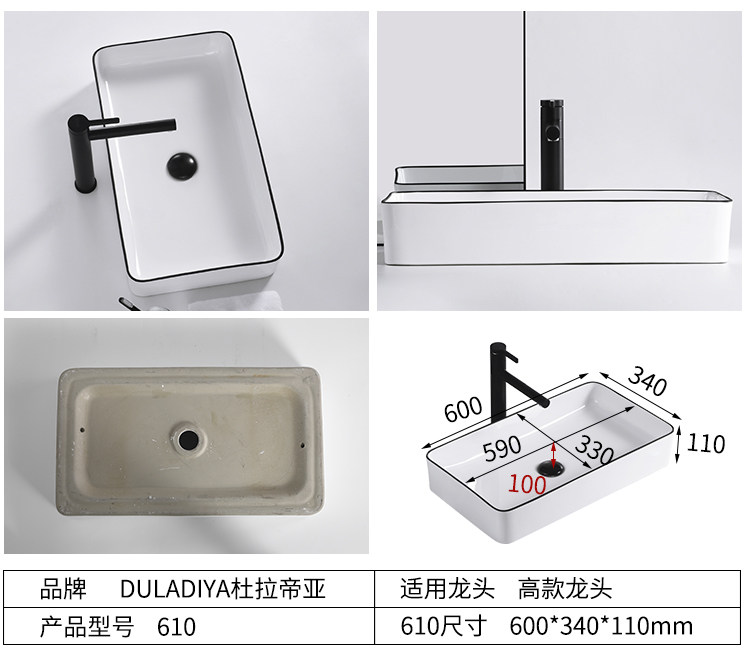 600
340
590
330
110
100

| 品牌 DULADIYA杜拉帝亚 | 适用龙头 高款龙头 |
|---|---|
| 产品型号 610 | 610尺寸 600*340*110mm |