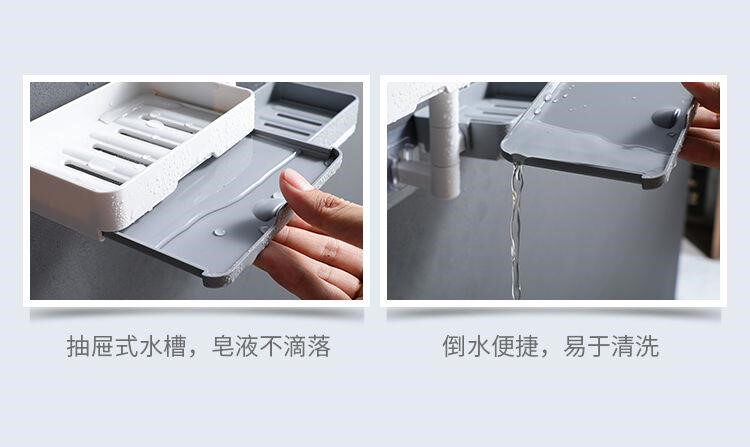 抽屉式水槽，皂液不滴落

倒水便捷，易于清洗