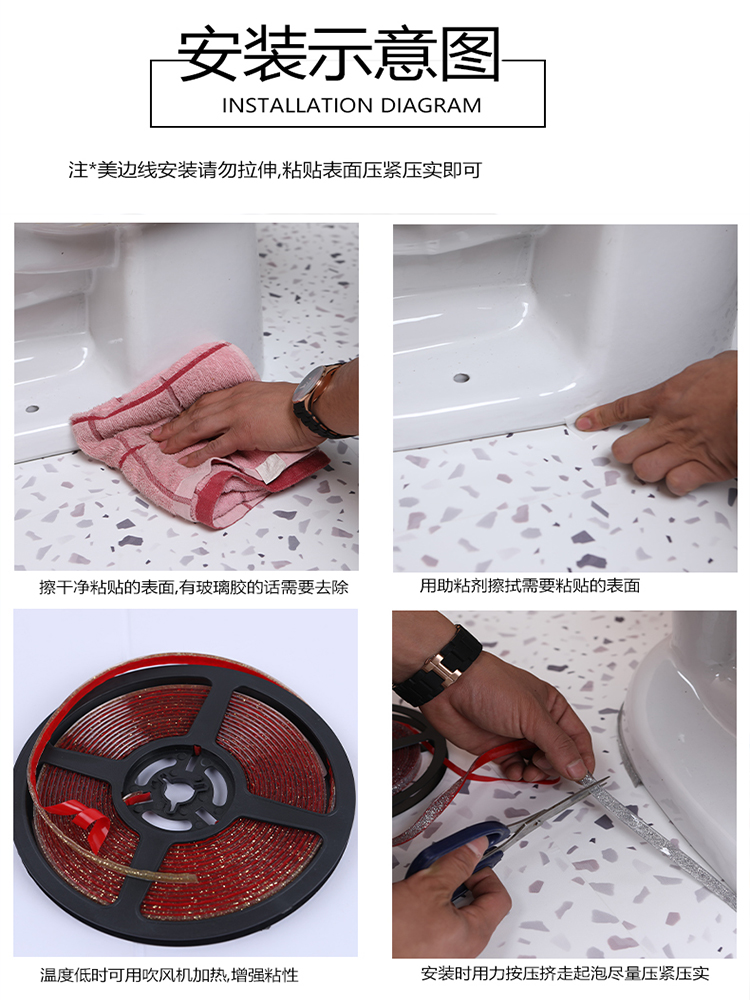 安装示意图
INSTALLATION DIAGRAM

注*美边线安装请勿拉伸,粘贴表面压紧压实即可

擦干净粘贴的表面,有玻璃胶的话需要去除

用助粘剂擦拭需要粘贴的表面

温度低时可用吹风机加热,增强粘性

安装时用力按压挤走起泡尽量压紧压实