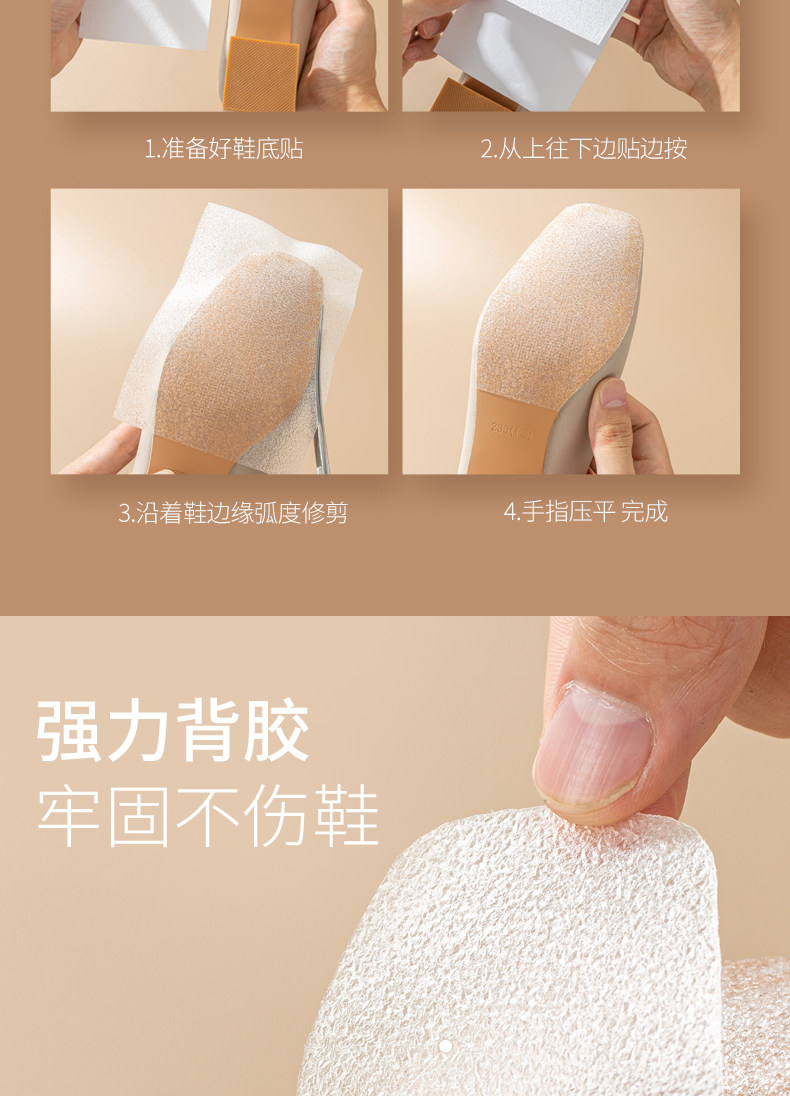 1.准备好鞋底贴

2.从上往下边贴边按

3.沿着鞋边缘弧度修剪

4.手指压平 完成

强力背胶
牢固不伤鞋